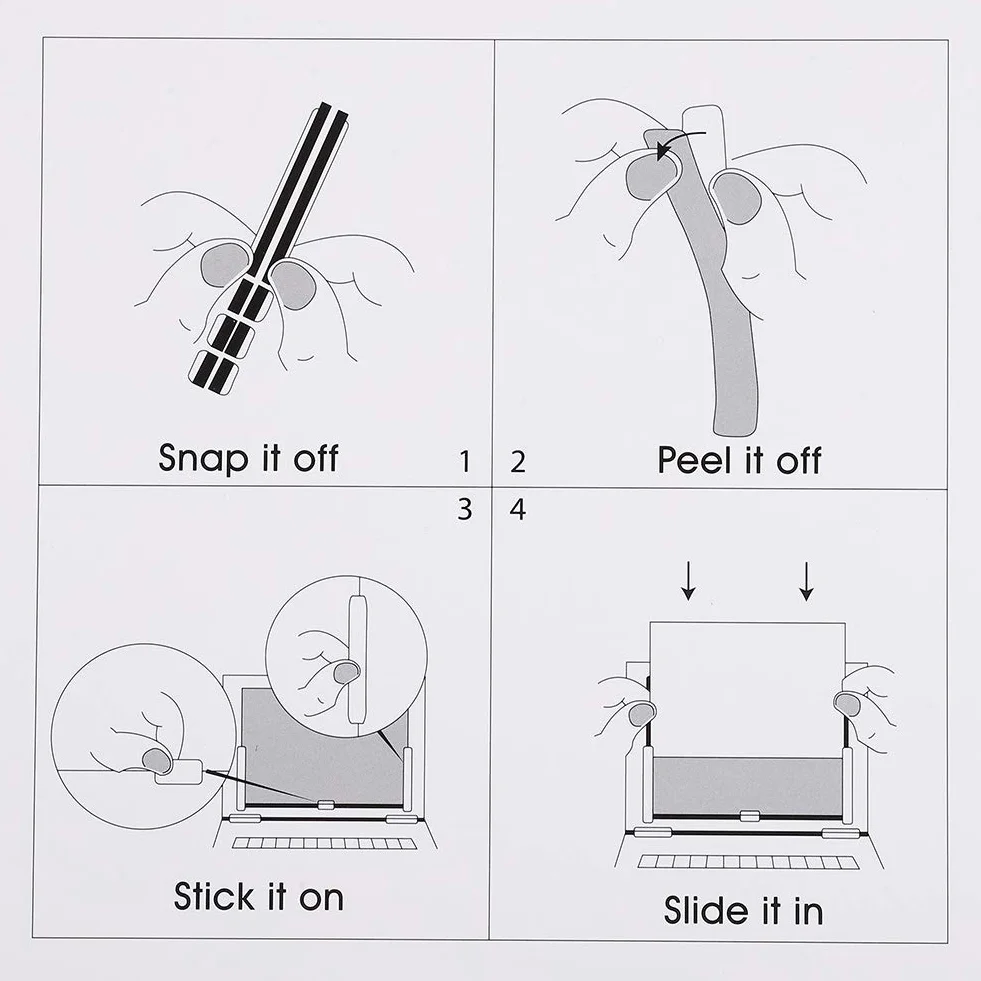 Snap it off

1

2

Peel it off

3

4

Stick it on

Slide it in