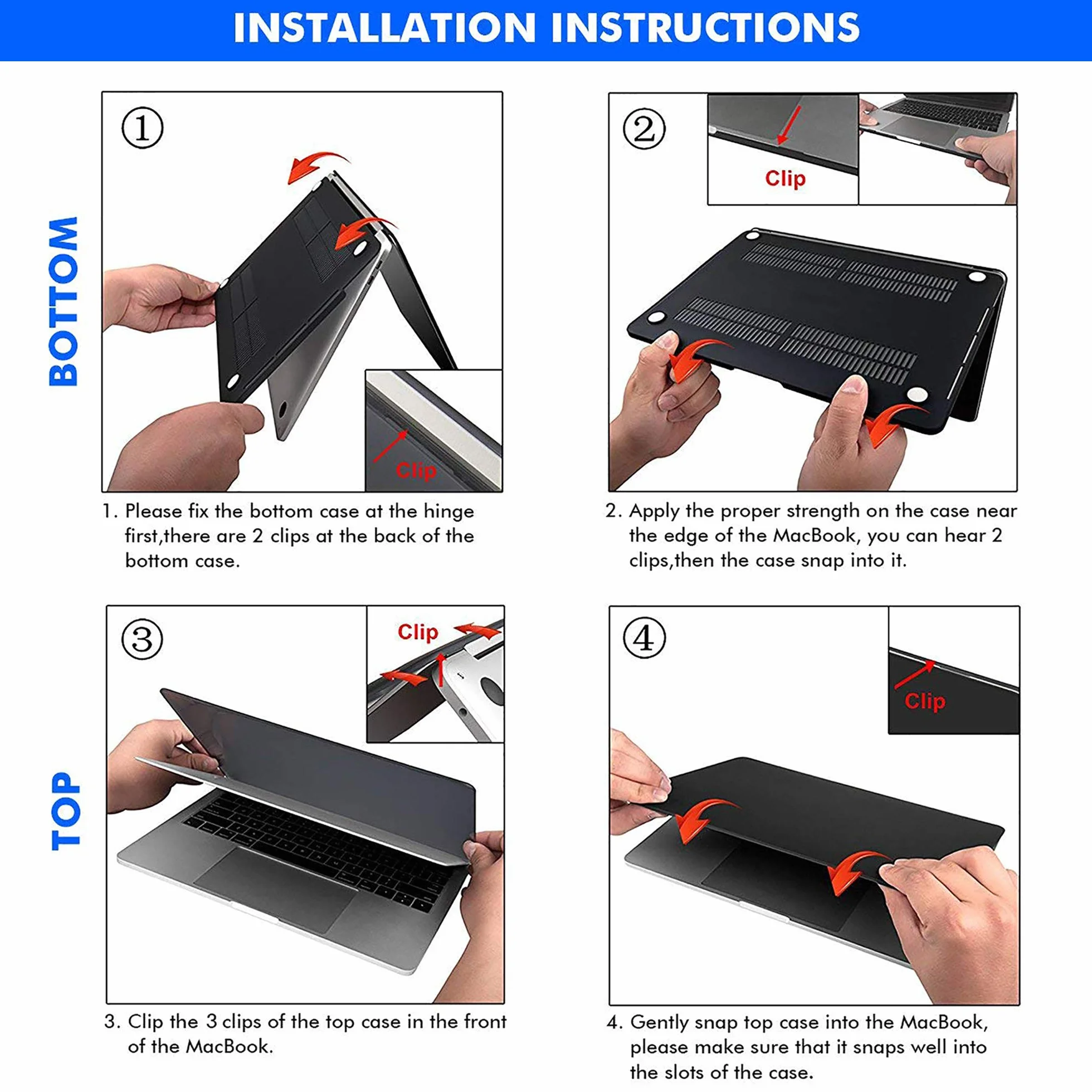 INSTALLATION INSTRUCTIONS

BOTTOM

①

Clip

1. Please fix the bottom case at the hinge first,there are 2 clips at the back of the bottom case.

②

Clip

2. Apply the proper strength on the case near the edge of the MacBook, you can hear 2 clips,then the case snap into it.

TOP

③

Clip

3. Clip the 3 clips of the top case in the front of the MacBook.

④

Clip

4. Gently snap top case into the MacBook, please make sure that it snaps well into the slots of the case.