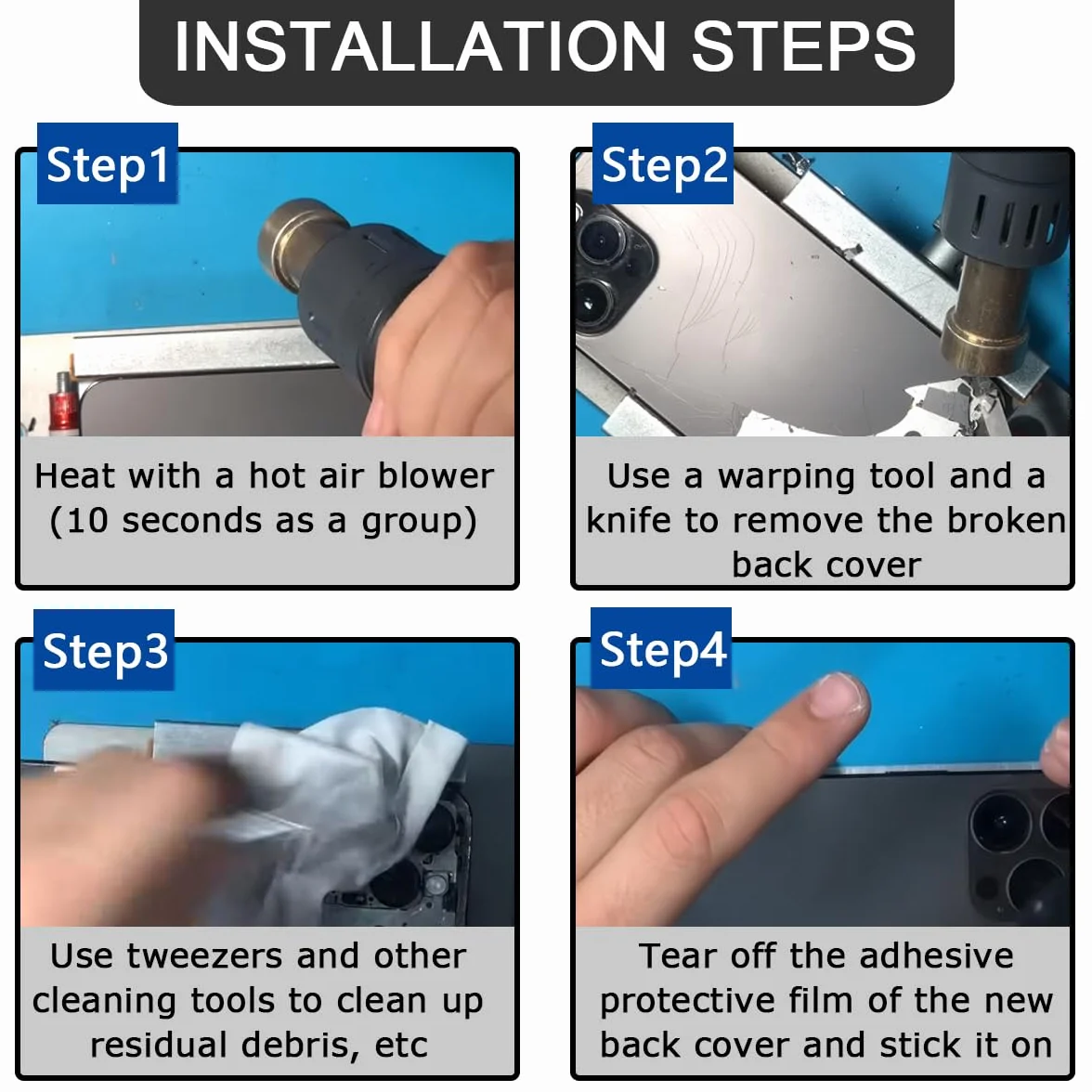 INSTALLATION STEPS

Step1

Heat with a hot air blower (10 seconds as a group)

Step2

Use a warping tool and a knife to remove the broken back cover

Step3

Use tweezers and other cleaning tools to clean up residual debris, etc

Step4

Tear off the adhesive protective film of the new back cover and stick it on