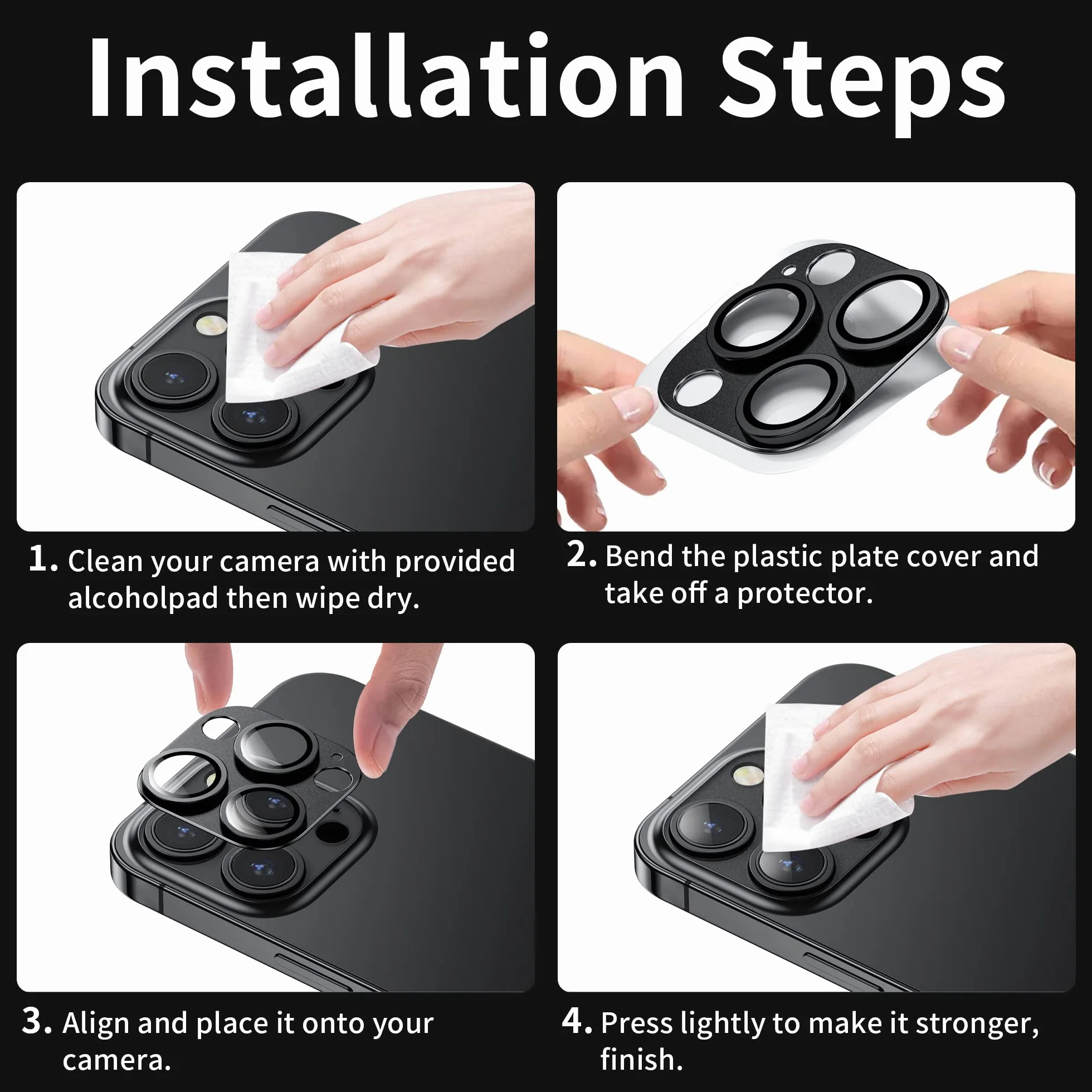 Installation Steps

1. Clean your camera with provided alcoholpad then wipe dry.

2. Bend the plastic plate cover and take off a protector.

3. Align and place it onto your camera.

4. Press lightly to make it stronger, finish.