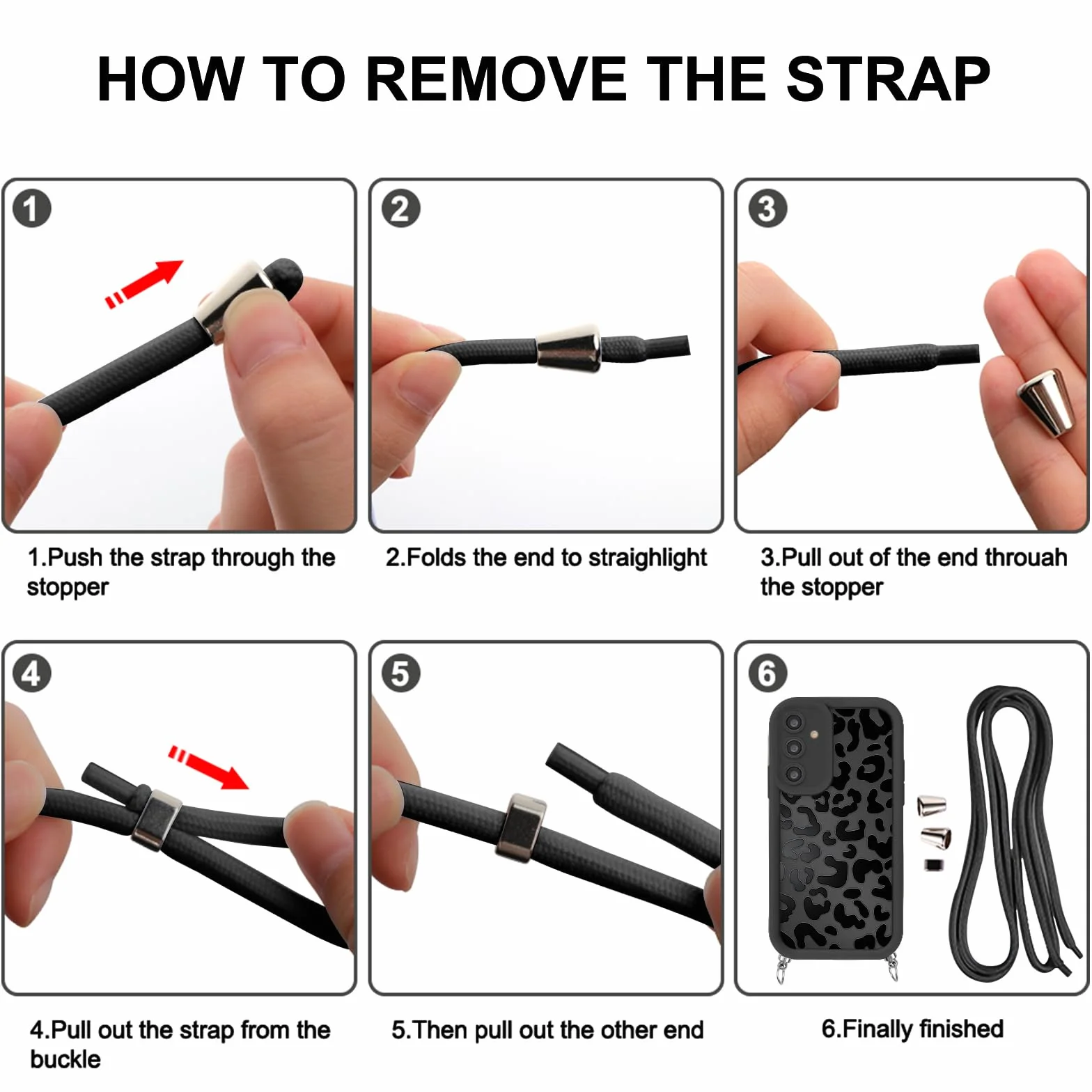 HOW TO REMOVE THE STRAP

1

1.Push the strap through the stopper

2

2.Folds the end to straighlight

3

3.Pull out of the end throuah the stopper

4

4.Pull out the strap from the buckle

5

5.Then pull out the other end

6

6.Finally finished