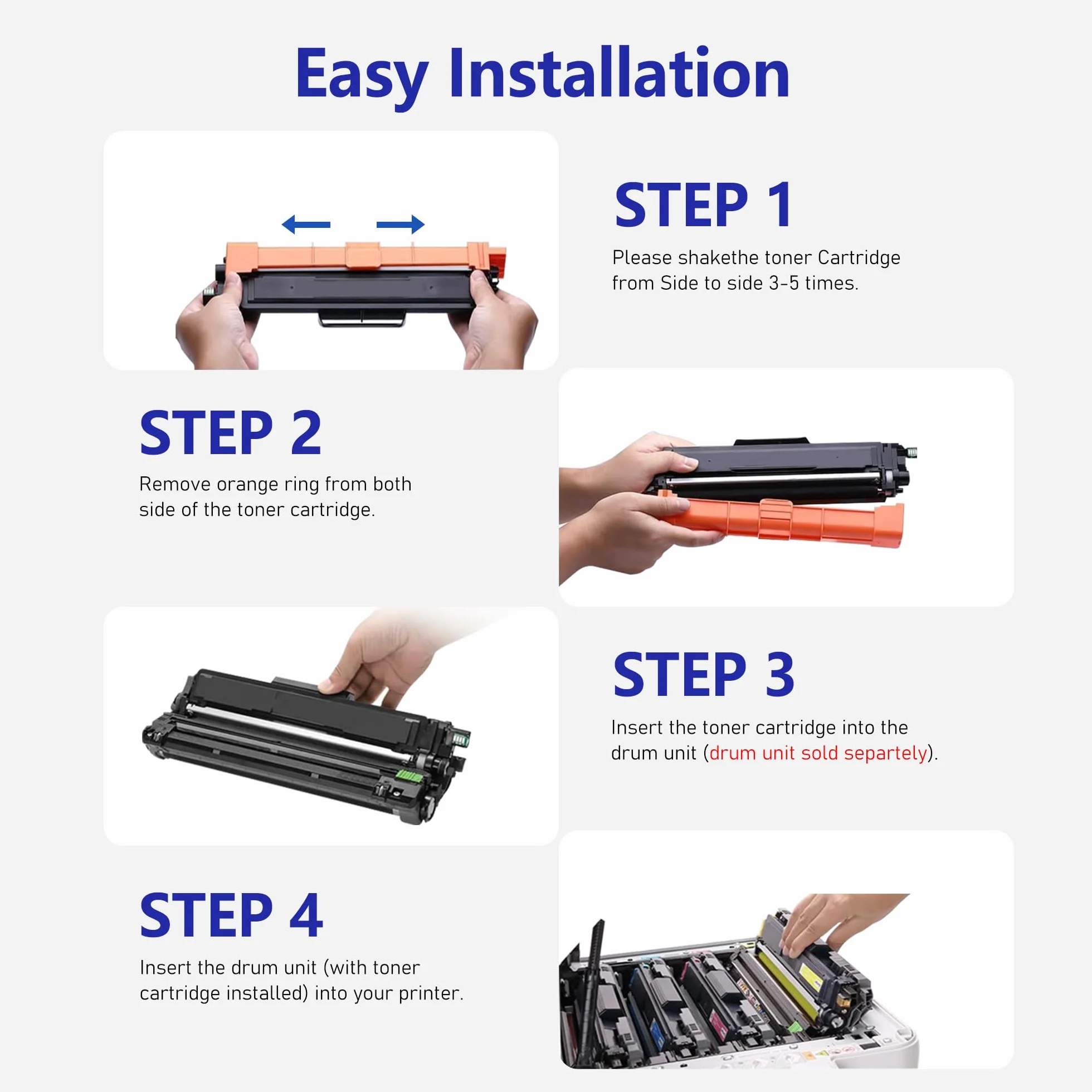 Easy Installation

STEP 1

Please shakethe toner Cartridge from Side to side 3-5 times.

STEP 2

Remove orange ring from both side of the toner cartridge.

STEP 3

Insert the toner cartridge into the drum unit (drum unit sold separtely).

STEP 4

Insert the drum unit (with toner cartridge installed) into your printer.