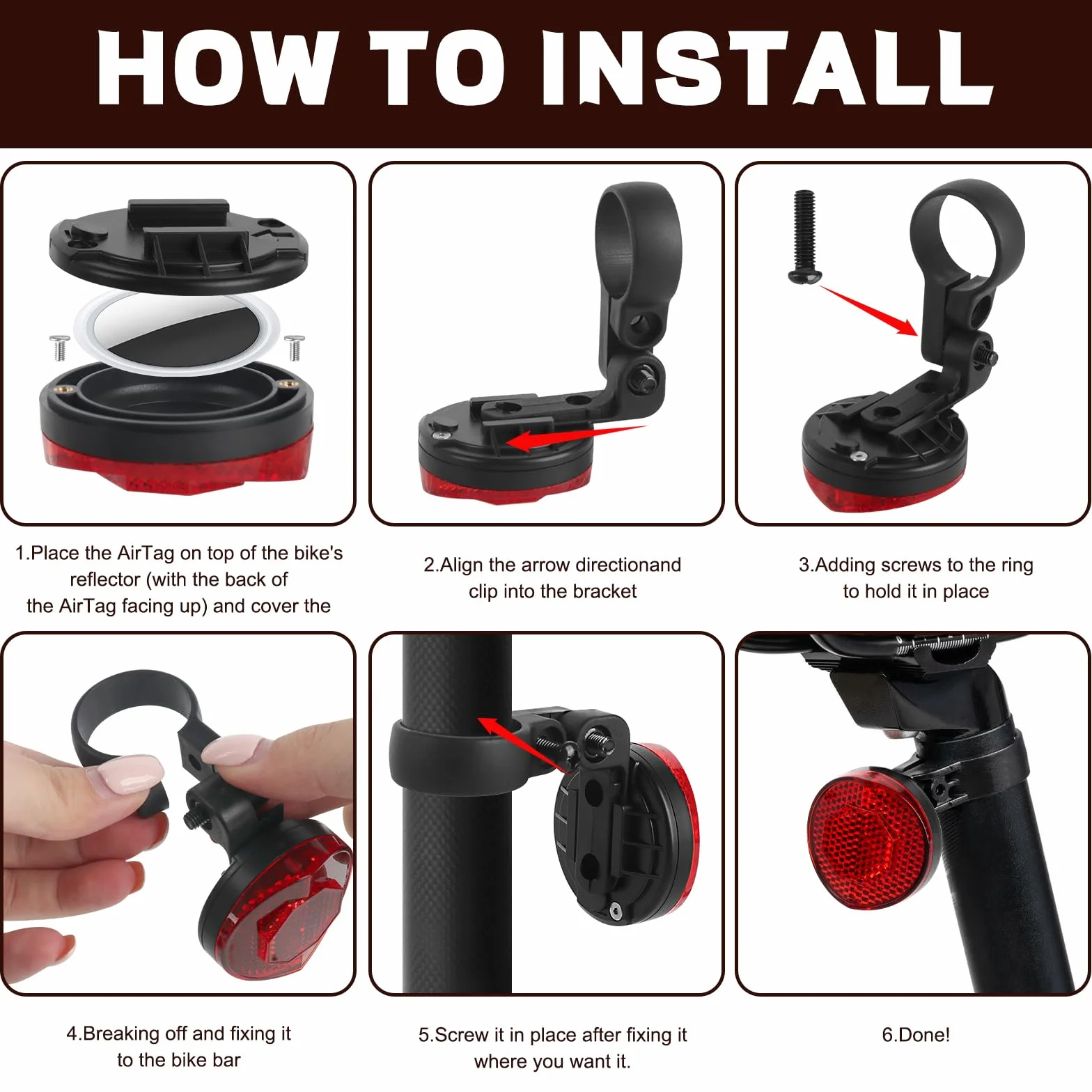 HOW TO INSTALL

1.Place the AirTag on top of the bike's reflector (with the back of the AirTag facing up) and cover the

2.Align the arrow directionand clip into the bracket

3.Adding screws to the ring to hold it in place

4.Breaking off and fixing it to the bike bar

5.Screw it in place after fixing it where you want it.

6.Done!