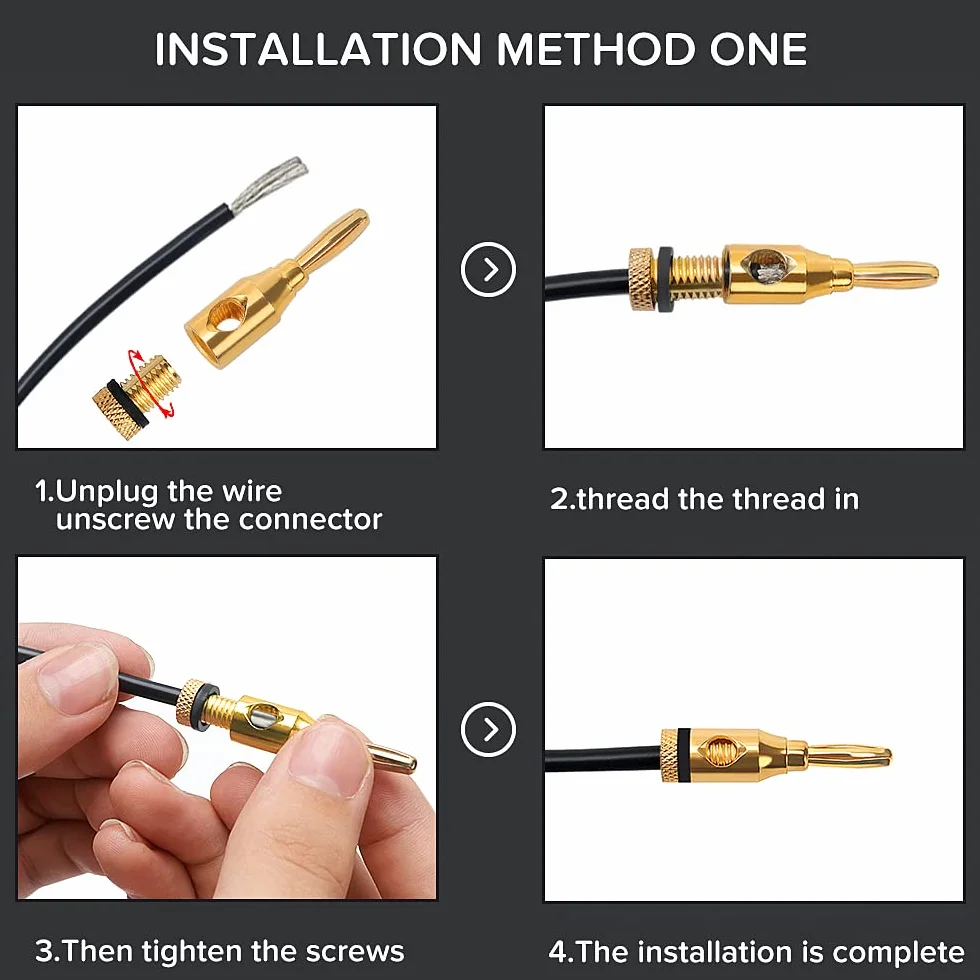 INSTALLATION METHOD ONE

1.Unplug the wire
unscrew the connector

2.thread the thread in

3.Then tighten the screws

4.The installation is complete