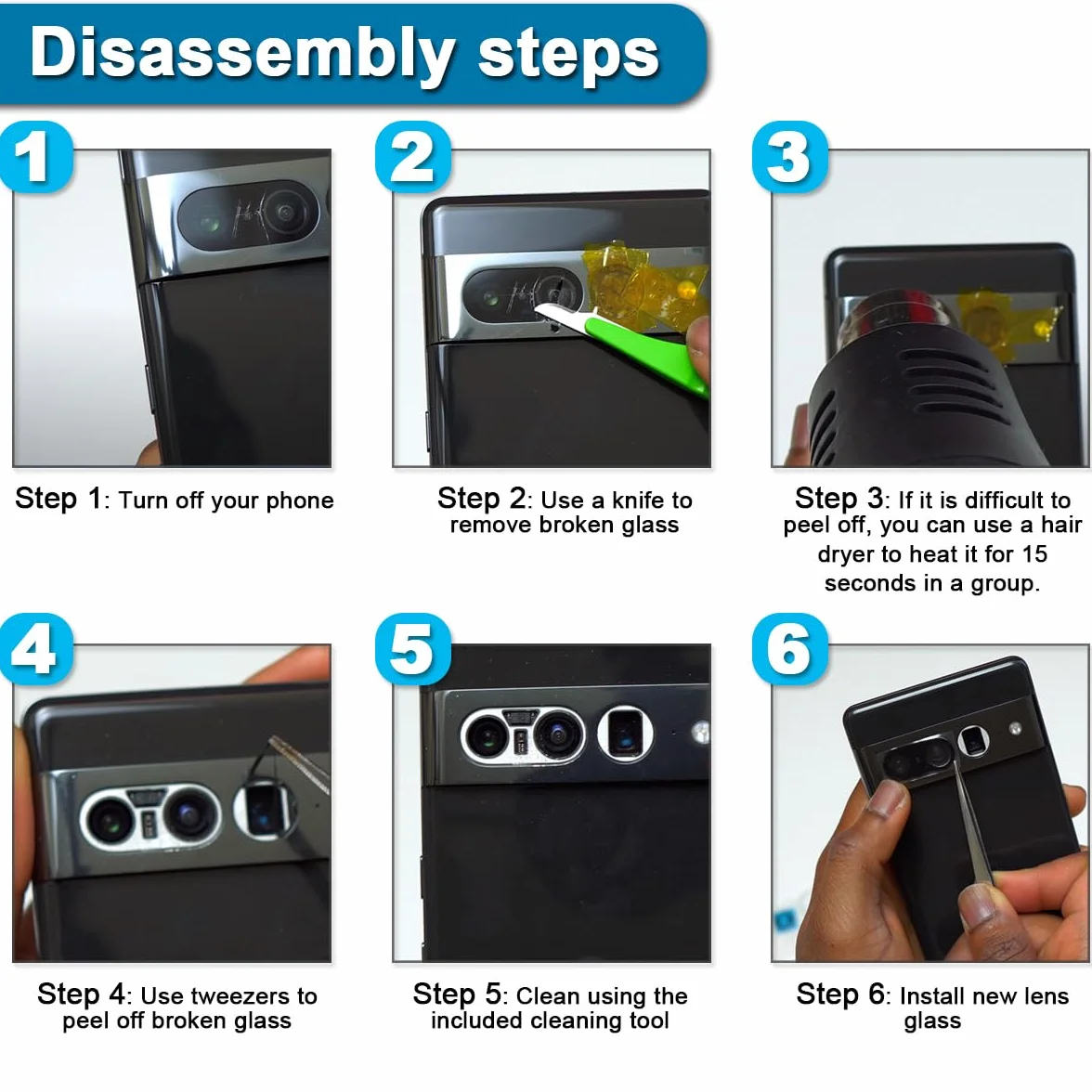 Disassembly steps

1

Step 1: Turn off your phone

2

Step 2: Use a knife to remove broken glass

3

Step 3: If it is difficult to peel off, you can use a hair dryer to heat it for 15 seconds in a group.

4

Step 4: Use tweezers to peel off broken glass

5

Step 5: Clean using the included cleaning tool

6

Step 6: Install new lens glass