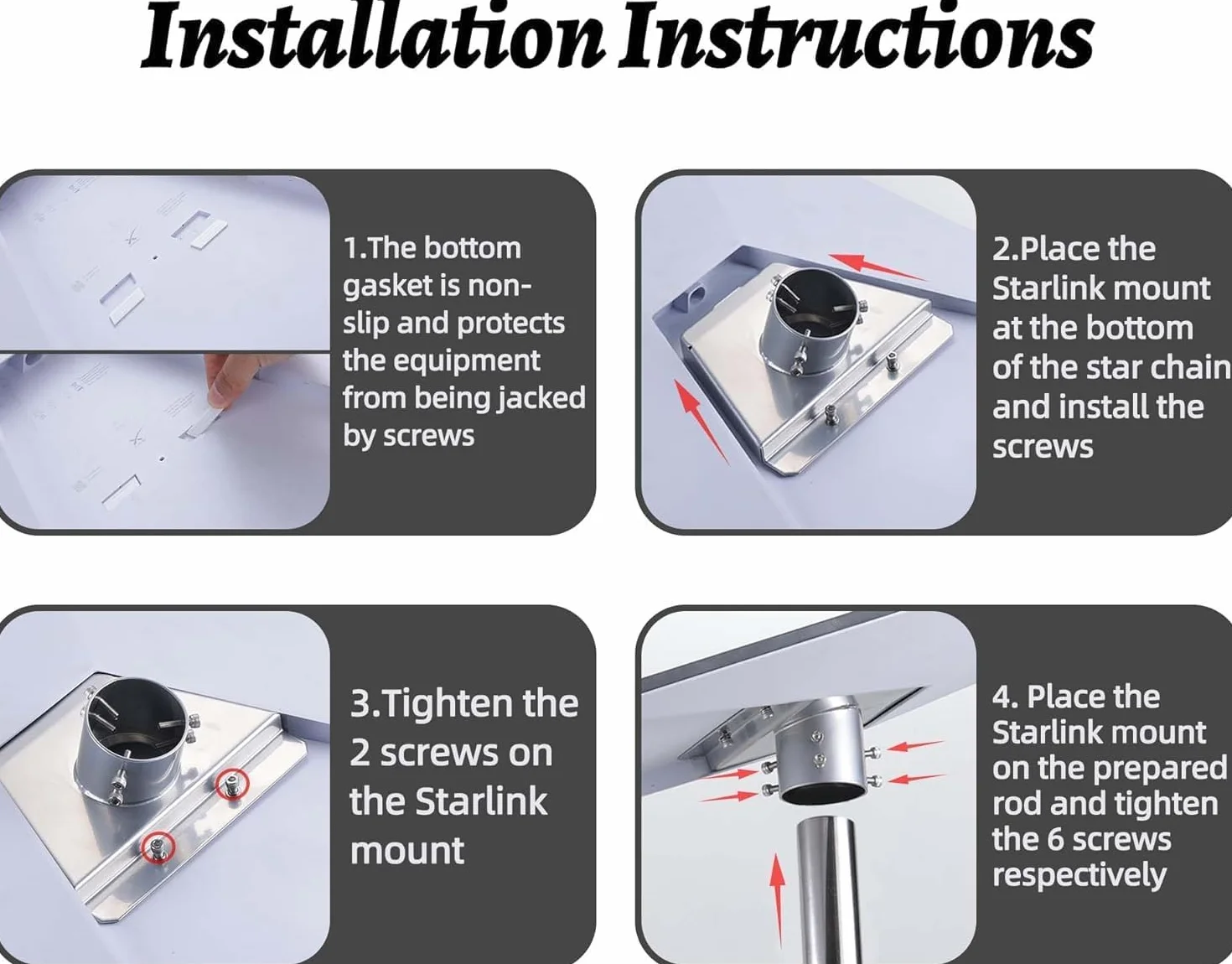 Installation Instructions

1.The bottom gasket is non-slip and protects the equipment from being jacked by screws

2.Place the Starlink mount at the bottom of the star chain and install the screws

3.Tighten the 2 screws on the Starlink mount

4. Place the Starlink mount on the prepared rod and tighten the 6 screws respectively