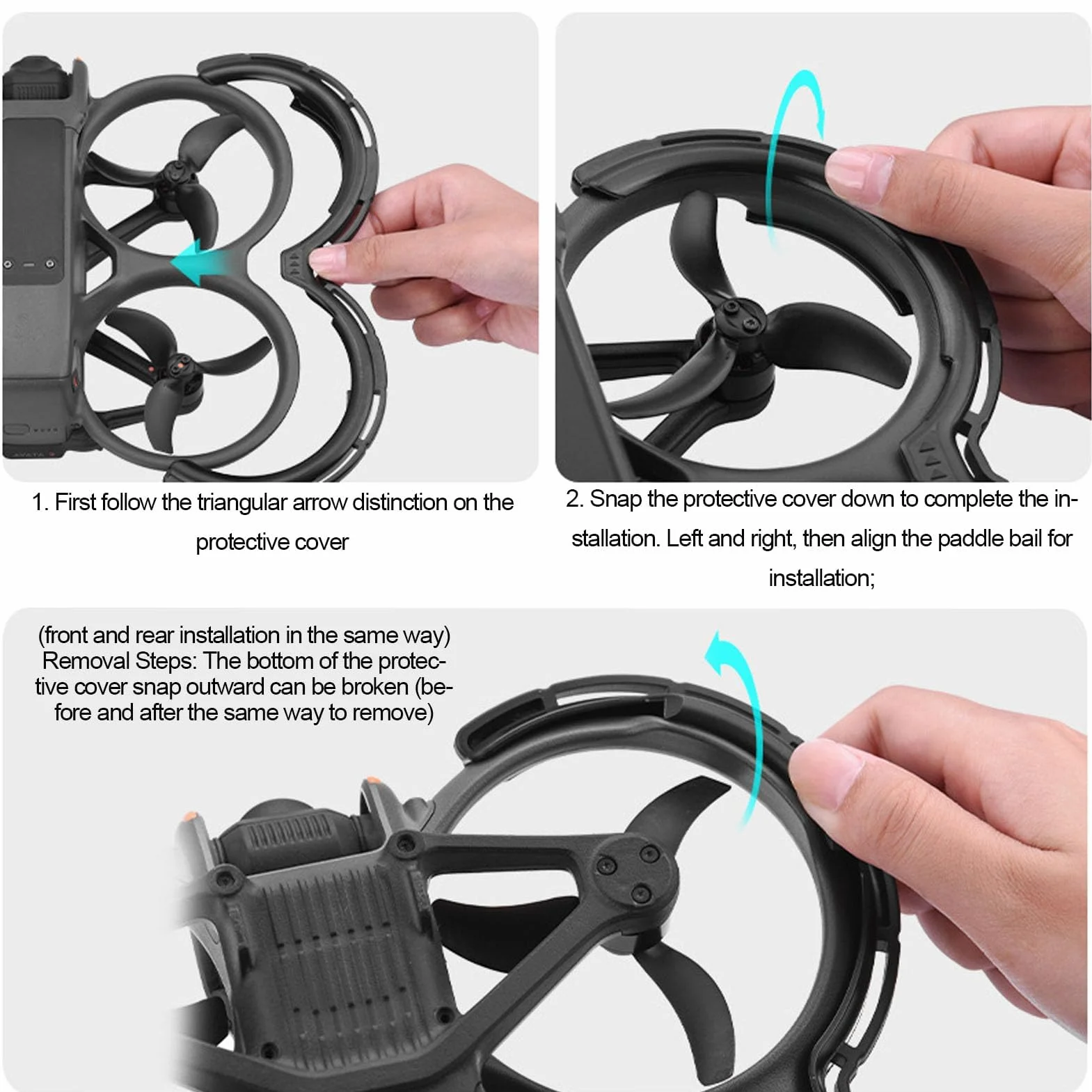 1. First follow the triangular arrow distinction on the protective cover

2. Snap the protective cover down to complete the installation. Left and right, then align the paddle bail for installation;

(front and rear installation in the same way)
Removal Steps: The bottom of the protective cover snap outward can be broken (before and after the same way to remove)