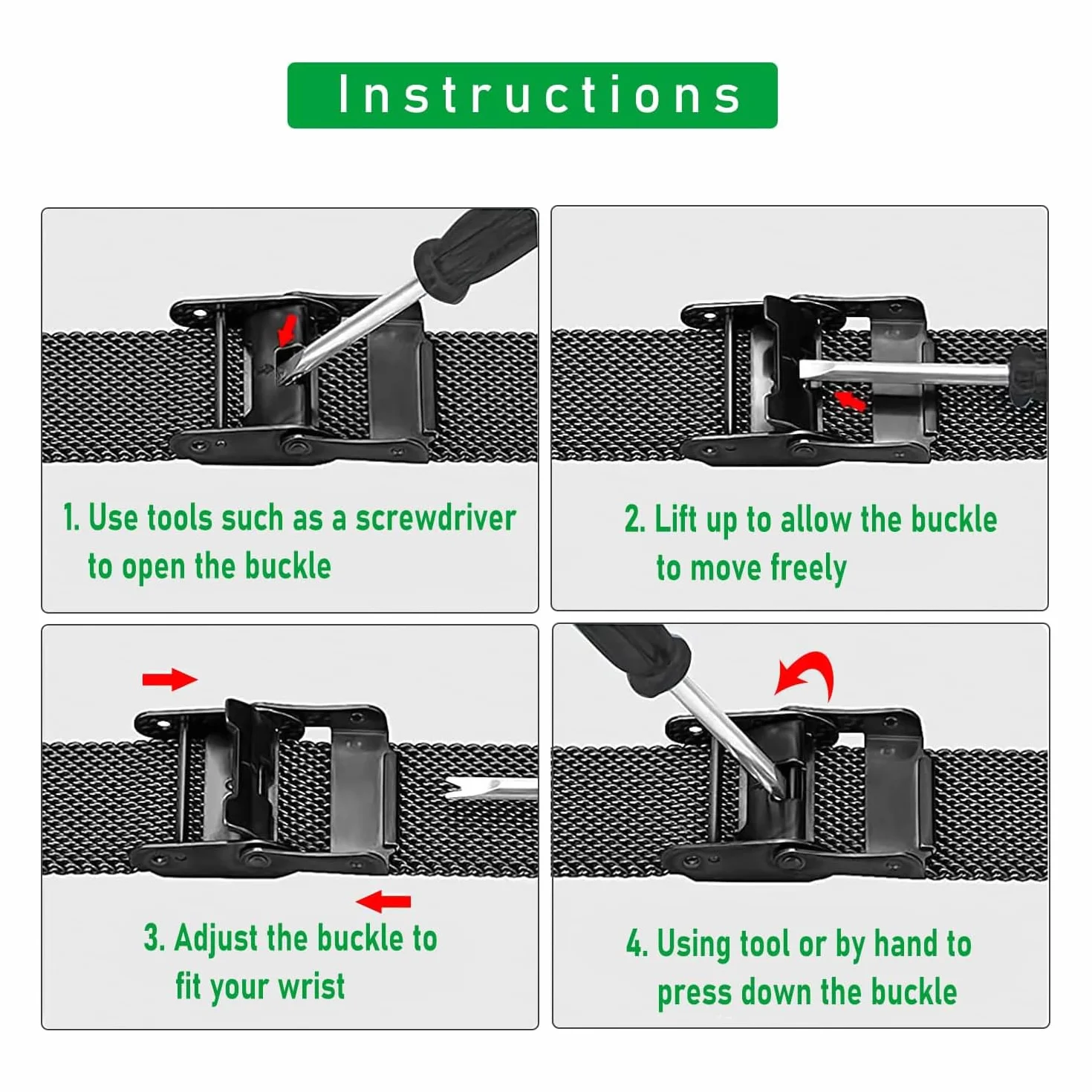 Instructions

1. Use tools such as a screwdriver to open the buckle

2. Lift up to allow the buckle to move freely

3. Adjust the buckle to fit your wrist

4. Using tool or by hand to press down the buckle