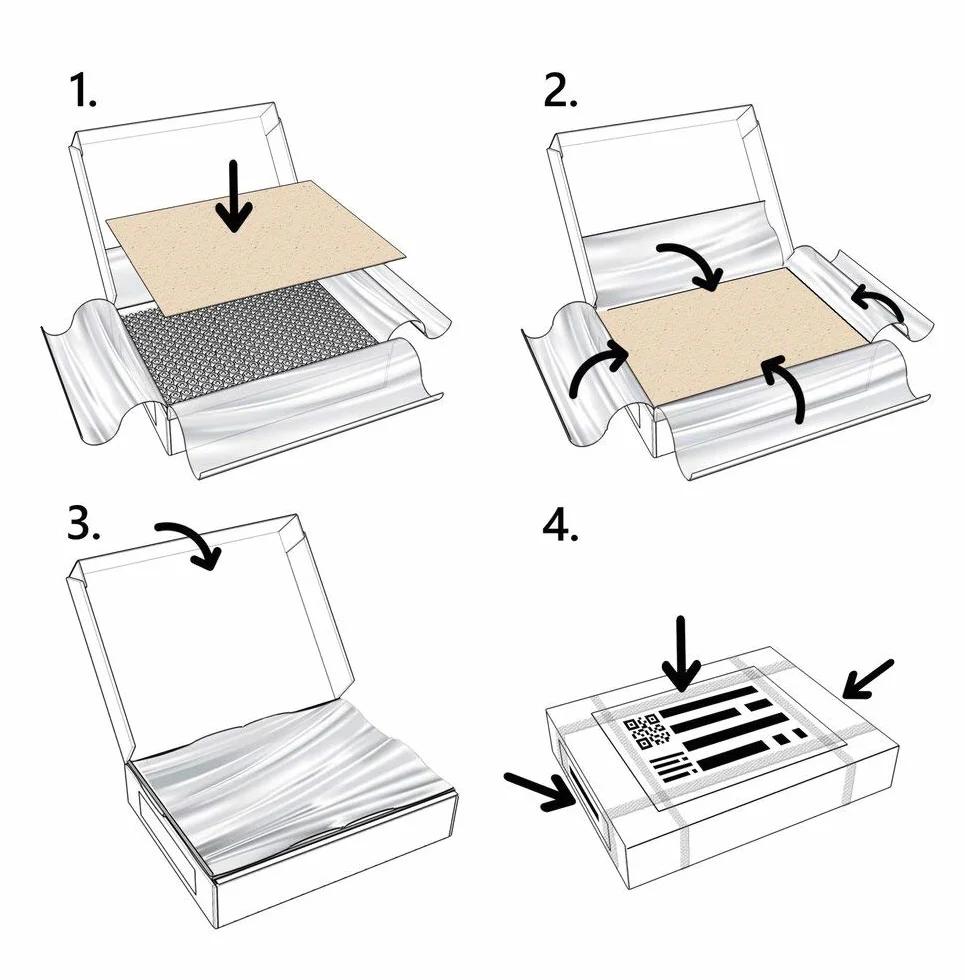 1.

2.

3.

4.