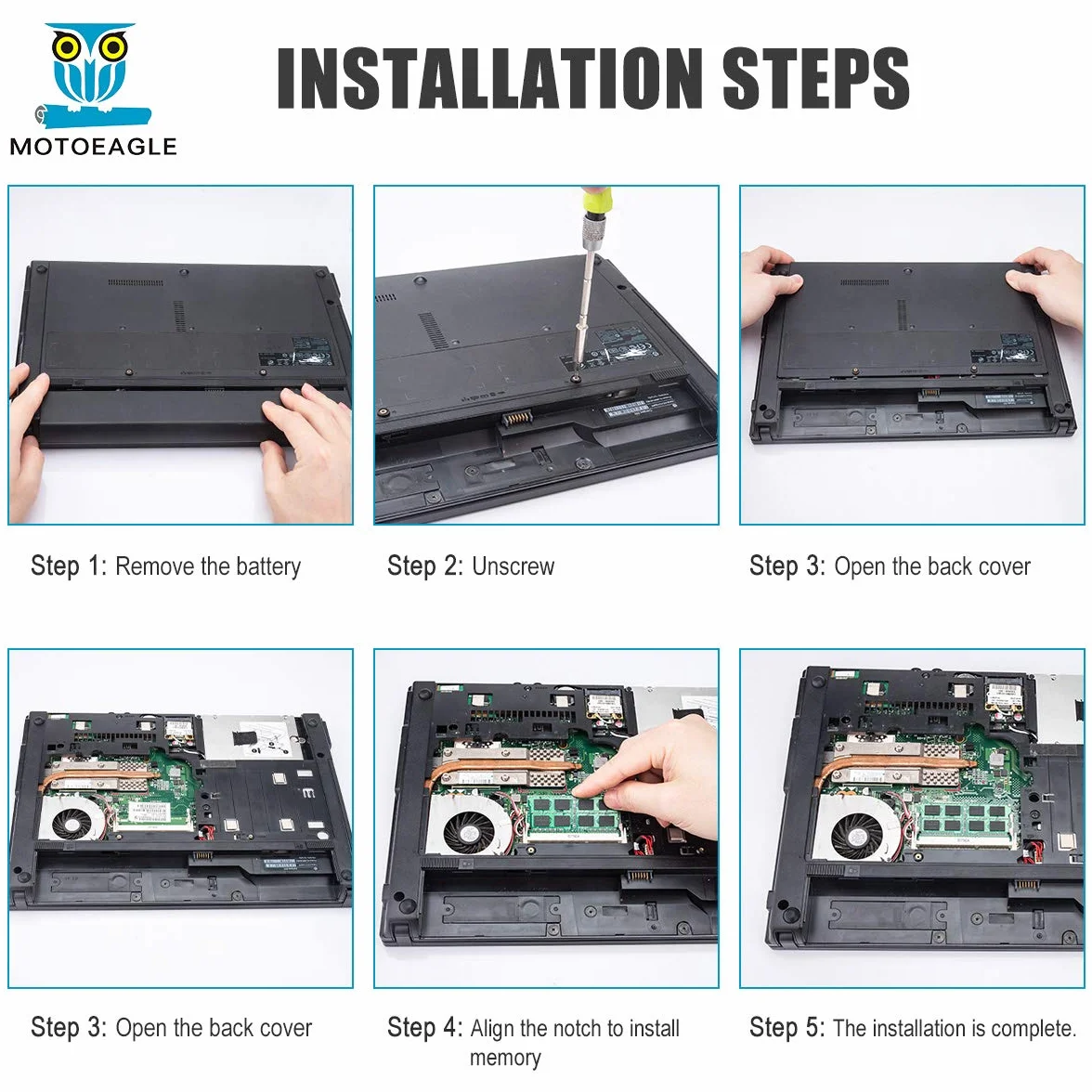 MOTOEAGLE

INSTALLATION STEPS

Step 1: Remove the battery

Step 2: Unscrew

Step 3: Open the back cover

Step 3: Open the back cover

Step 4: Align the notch to install memory

Step 5: The installation is complete.