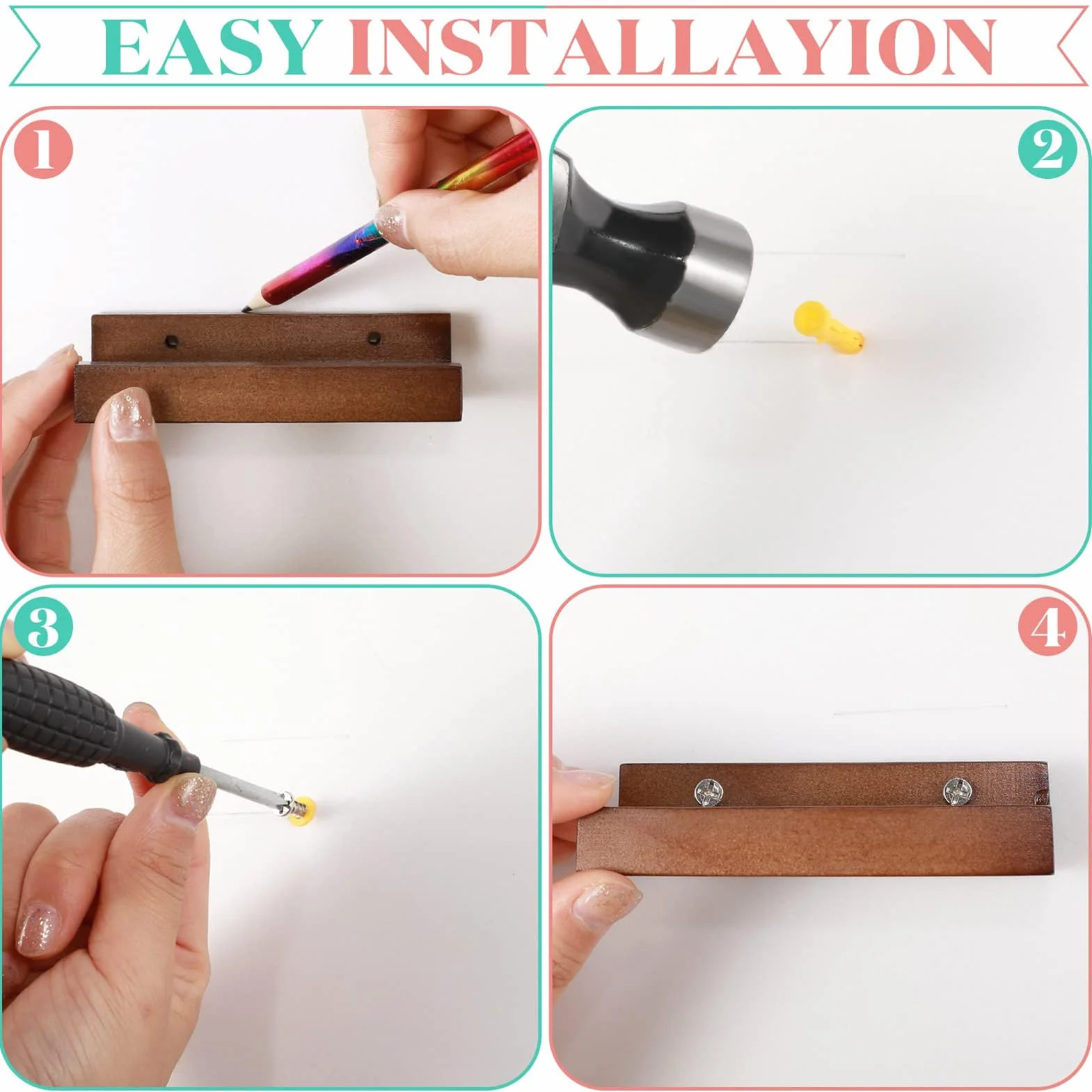 EASY INSTALLAYION

1

2

3

4