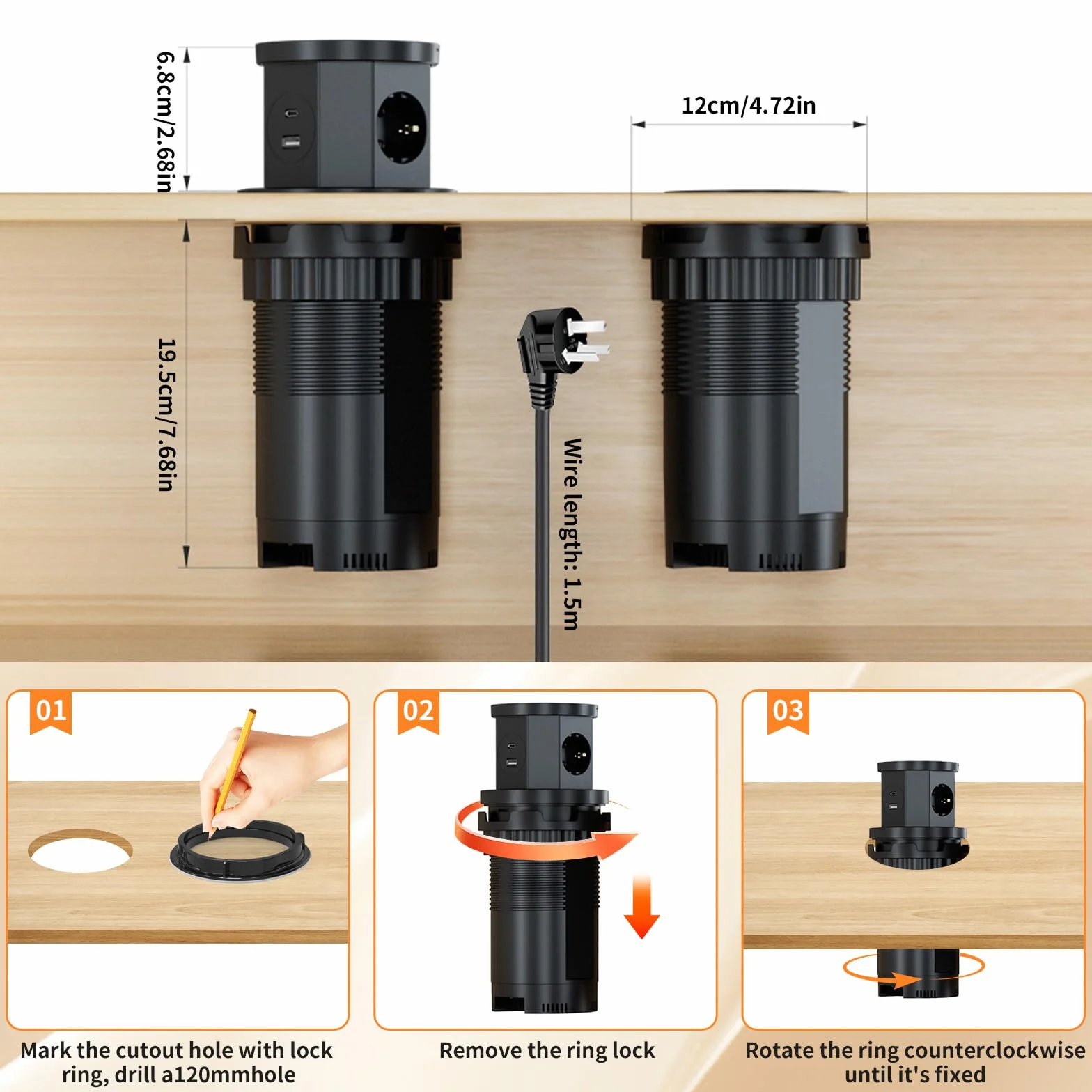 6.8cm/2.68in

12cm/4.72in

19.5cm/7.68in

Wire length: 1.5m

01

Mark the cutout hole with lock ring, drill a120mmhole

02

Remove the ring lock

03

Rotate the ring counterclockwise until it's fixed