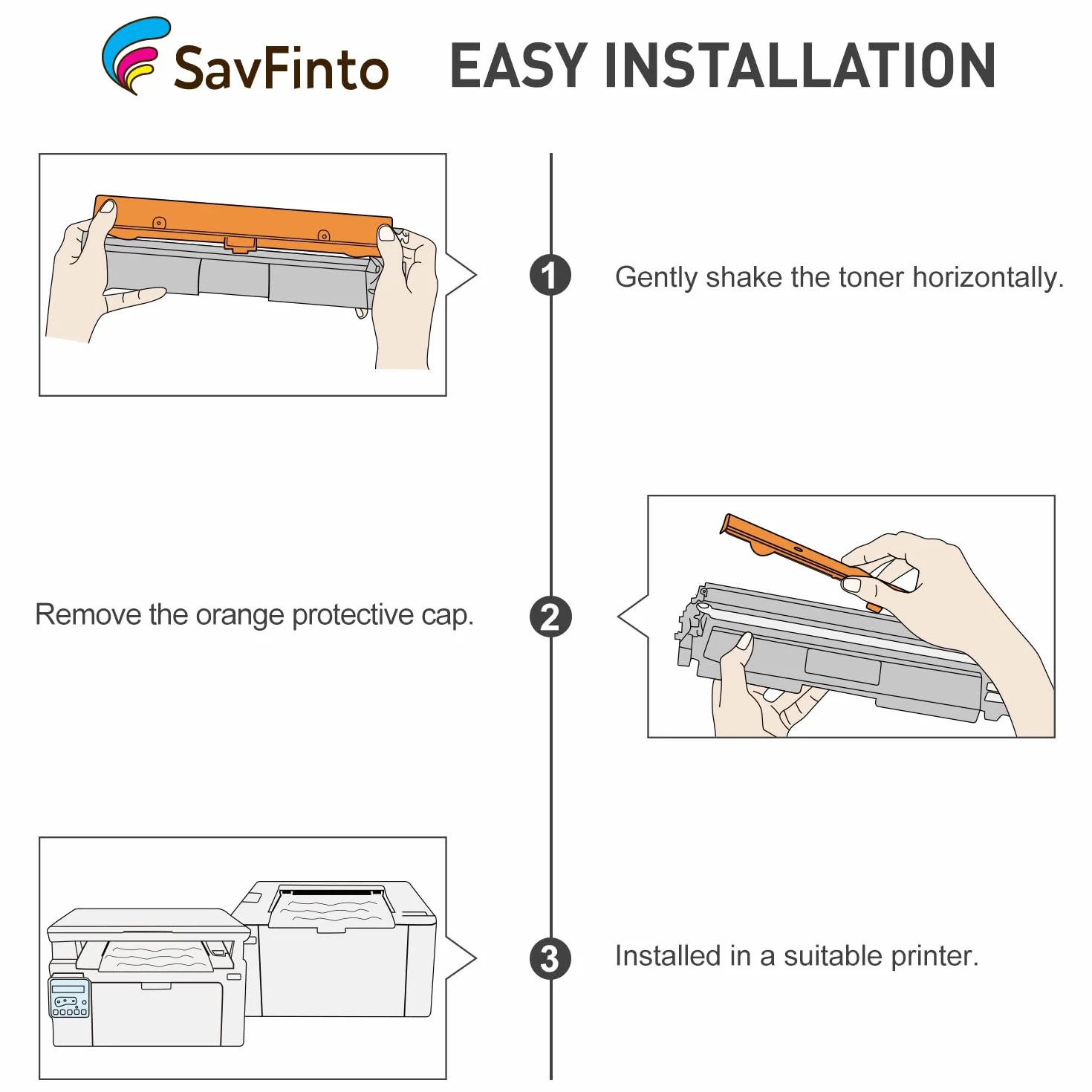 SavFinto EASY INSTALLATION

1 Gently shake the toner horizontally.

Remove the orange protective cap. 2

3 Installed in a suitable printer.