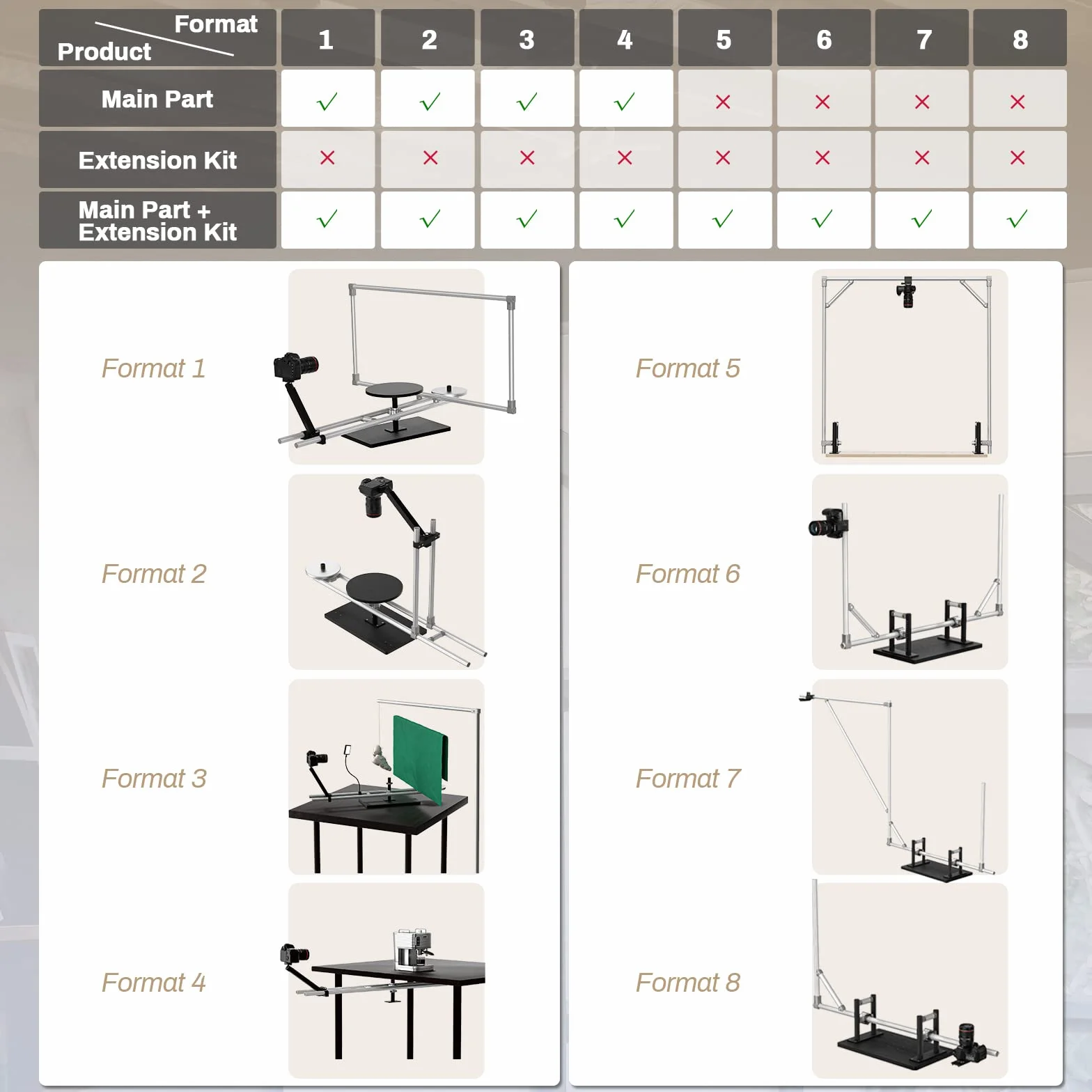 | Format / Product | 1 | 2 | 3 | 4 | 5 | 6 | 7 | 8 |
|---|---|---|---|---|---|---|---|---|
| Main Part | ✓ | ✓ | ✓ | ✓ | × | × | × | × |
| Extension Kit | × | × | × | × | × | × | × | × |
| Main Part + Extension Kit | ✓ | ✓ | ✓ | ✓ | ✓ | ✓ | ✓ | ✓ |

Format 1

Format 2

Format 3

Format 4

Format 5

Format 6

Format 7

Format 8