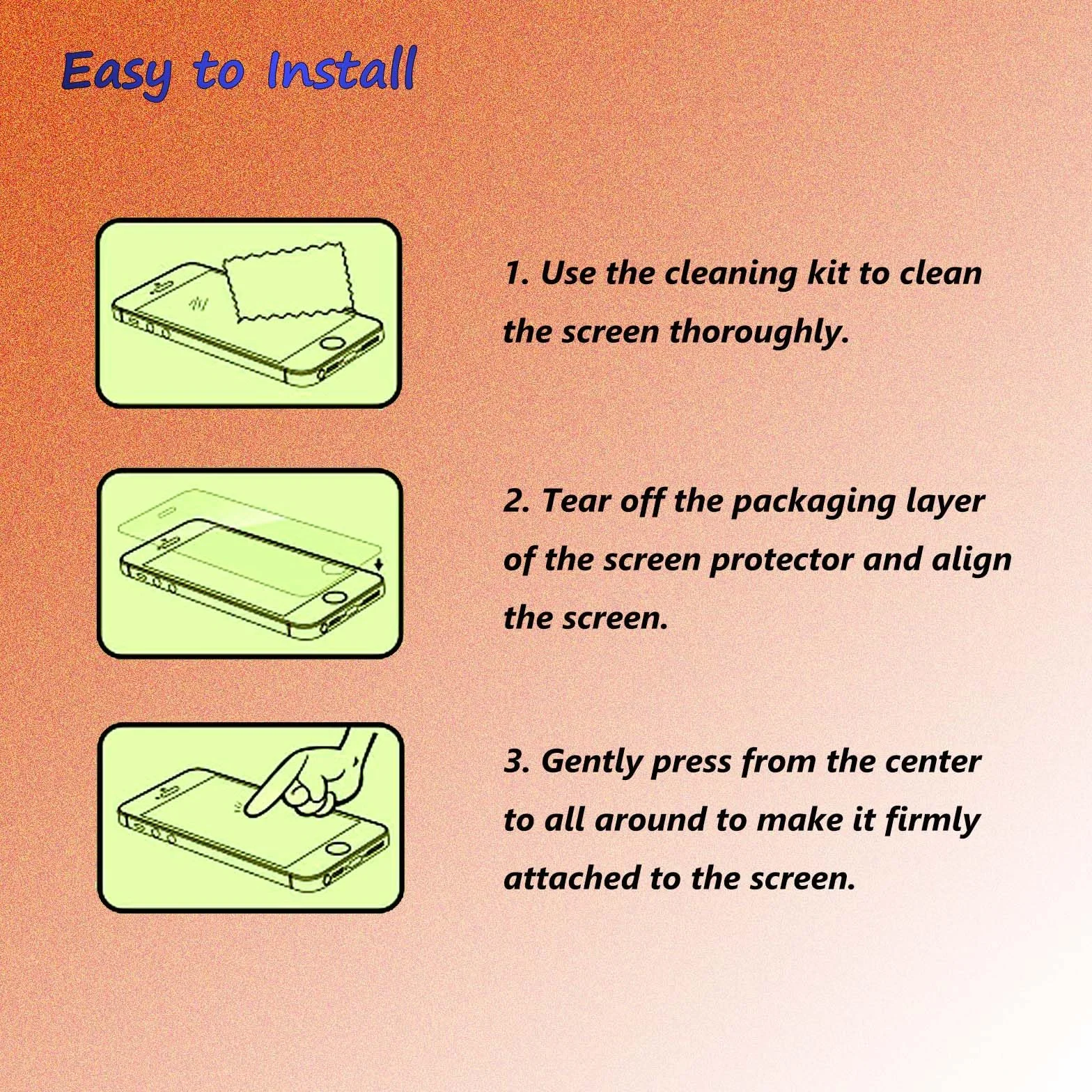 Easy to Install

1. Use the cleaning kit to clean the screen thoroughly.

2. Tear off the packaging layer of the screen protector and align the screen.

3. Gently press from the center to all around to make it firmly attached to the screen.