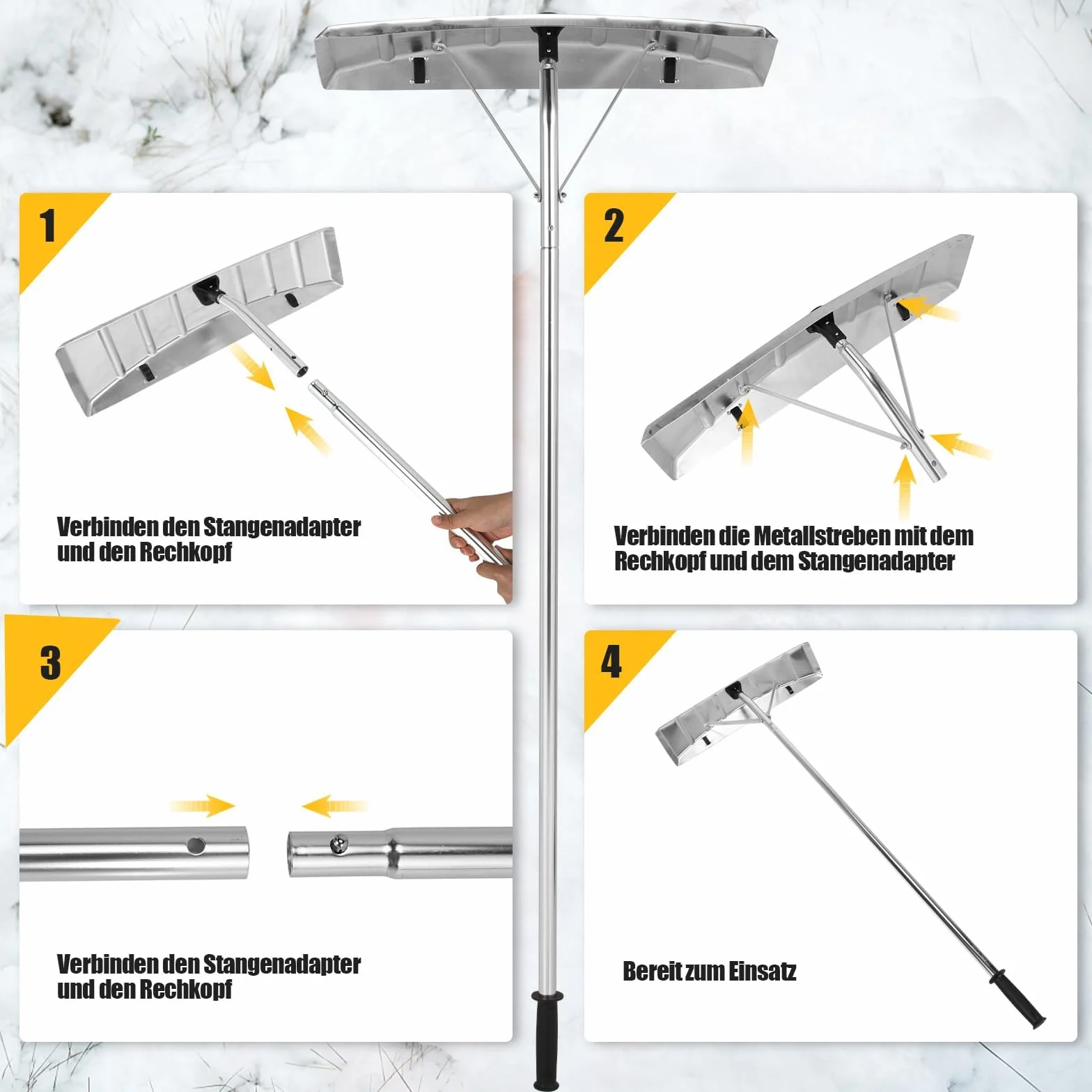 1

Verbinden den Stangenadapter und den Rechkopf

2

Verbinden die Metallstreben mit dem Rechkopf und dem Stangenadapter

3

Verbinden den Stangenadapter und den Rechkopf

4

Bereit zum Einsatz