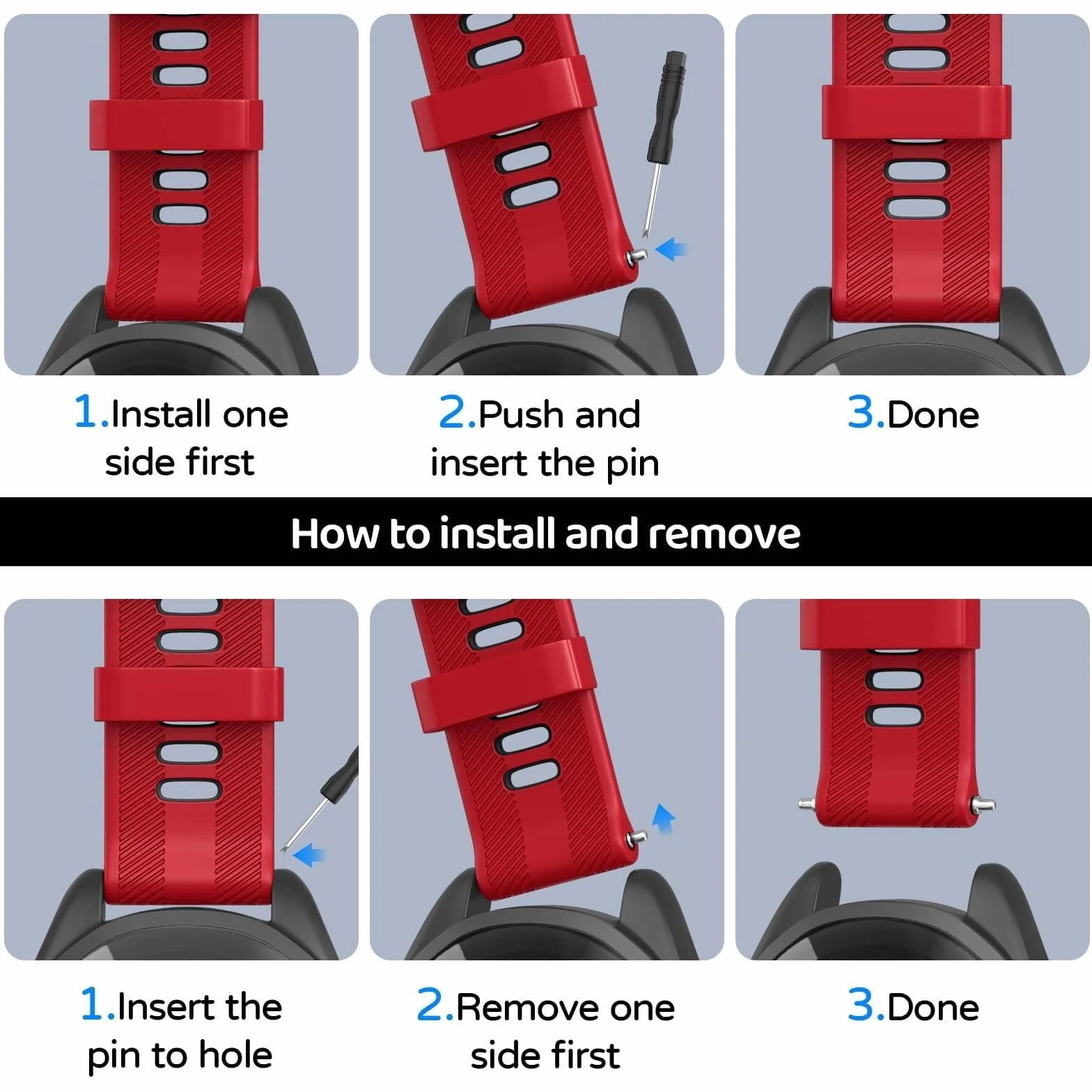 1.Install one side first

2.Push and insert the pin

3.Done

How to install and remove

1.Insert the pin to hole

2.Remove one side first

3.Done