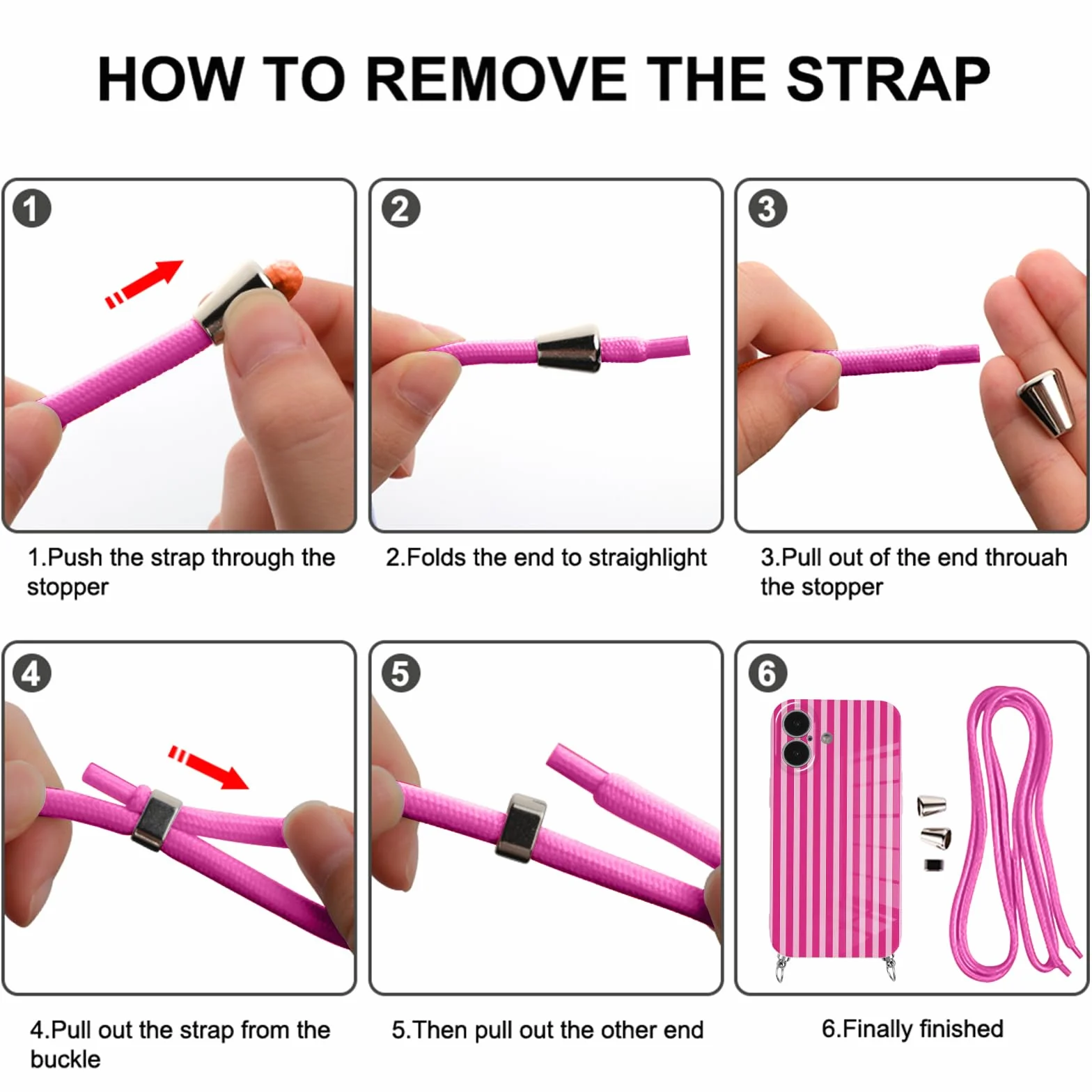 HOW TO REMOVE THE STRAP

1

2

3

1.Push the strap through the stopper

2.Folds the end to straighlight

3.Pull out of the end throuah the stopper

4

5

6

4.Pull out the strap from the buckle

5.Then pull out the other end

6.Finally finished