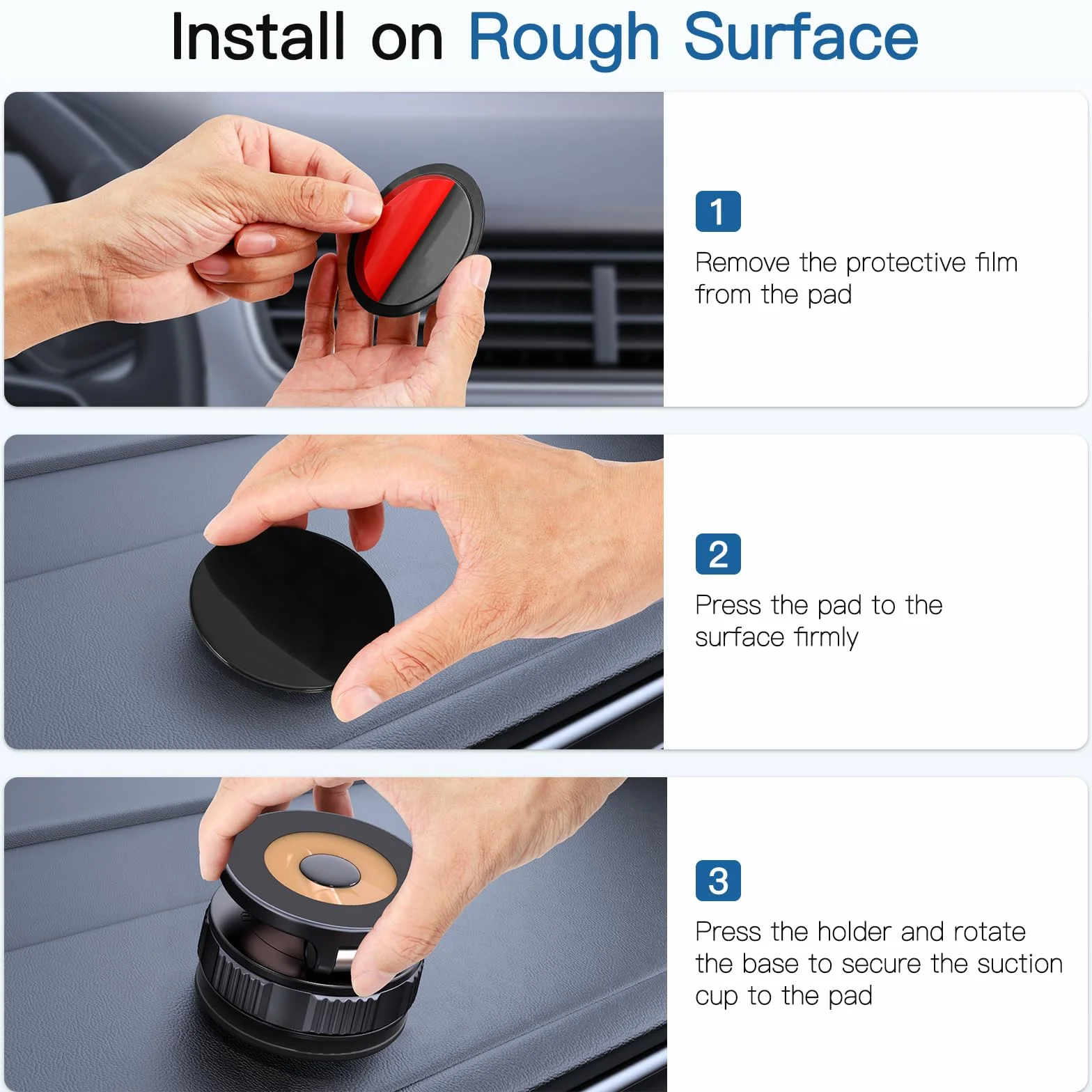 Install on Rough Surface

1

Remove the protective film from the pad

2

Press the pad to the surface firmly

3

Press the holder and rotate the base to secure the suction cup to the pad