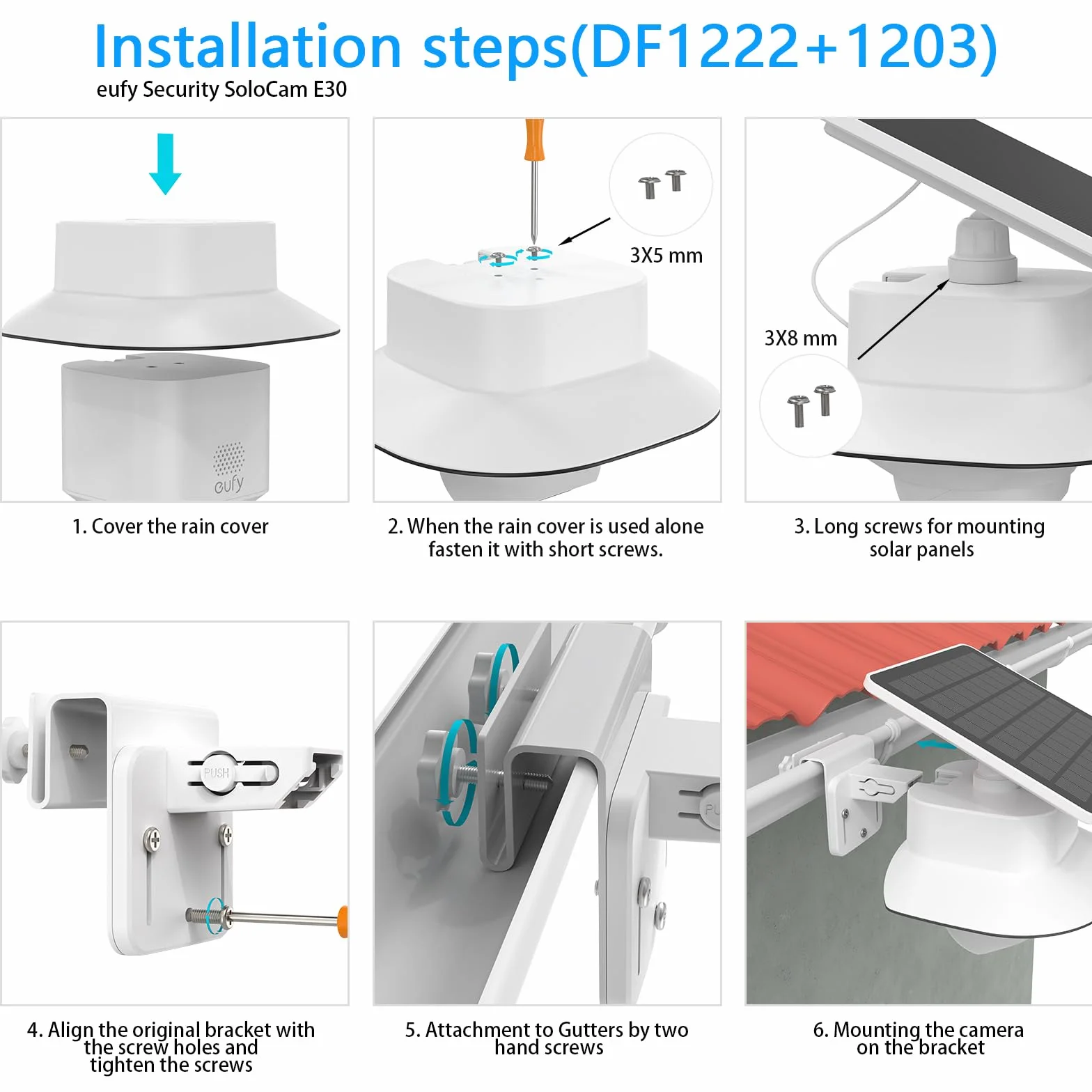 Installation steps(DF1222+1203)
eufy Security SoloCam E30

eufy

1. Cover the rain cover

3X5 mm

2. When the rain cover is used alone fasten it with short screws.

3X8 mm

3. Long screws for mounting solar panels

PUSH

4. Align the original bracket with the screw holes and tighten the screws

PU

5. Attachment to Gutters by two hand screws

6. Mounting the camera on the bracket