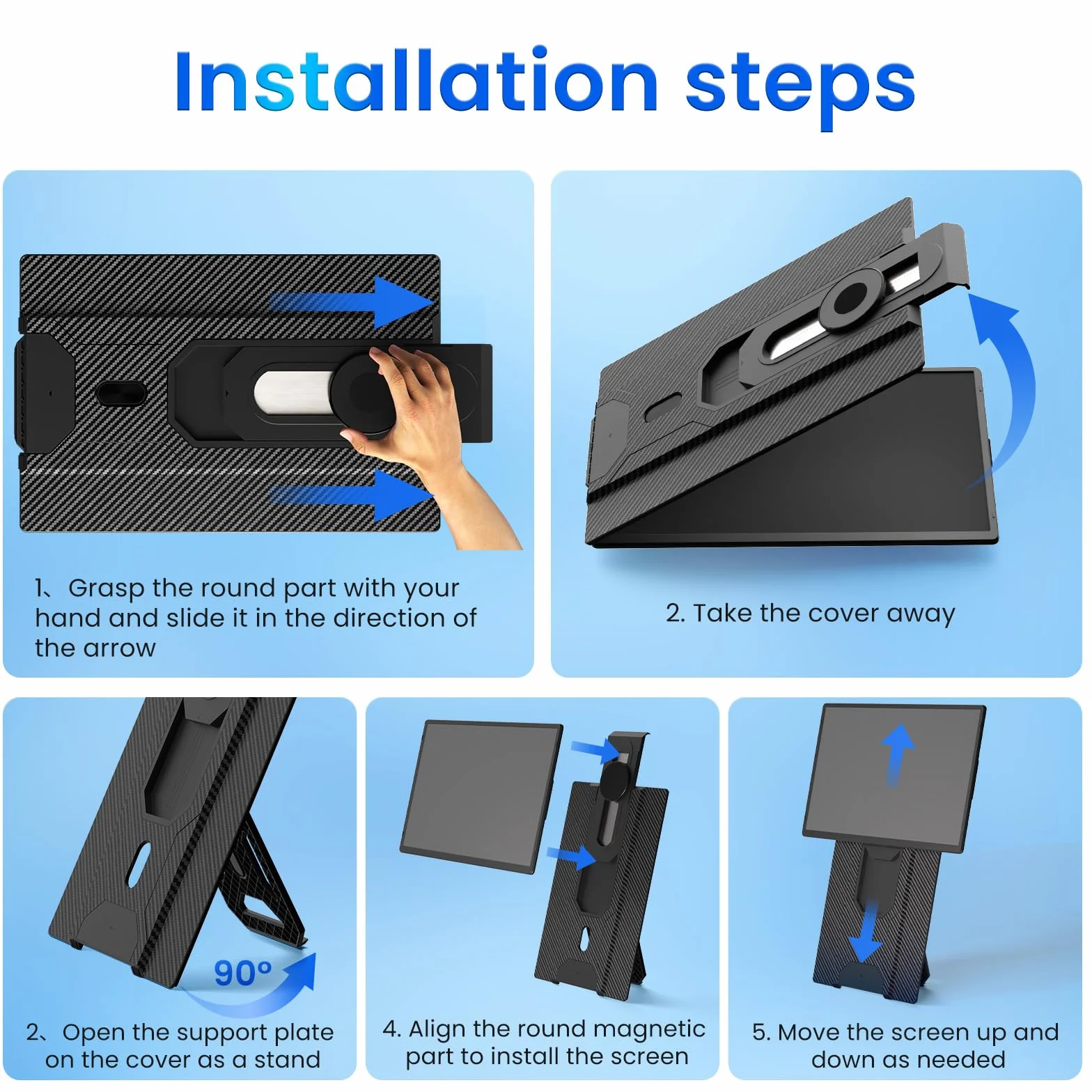 Installation steps

1、Grasp the round part with your hand and slide it in the direction of the arrow

2. Take the cover away

90°

2、Open the support plate on the cover as a stand

4. Align the round magnetic part to install the screen

5. Move the screen up and down as needed