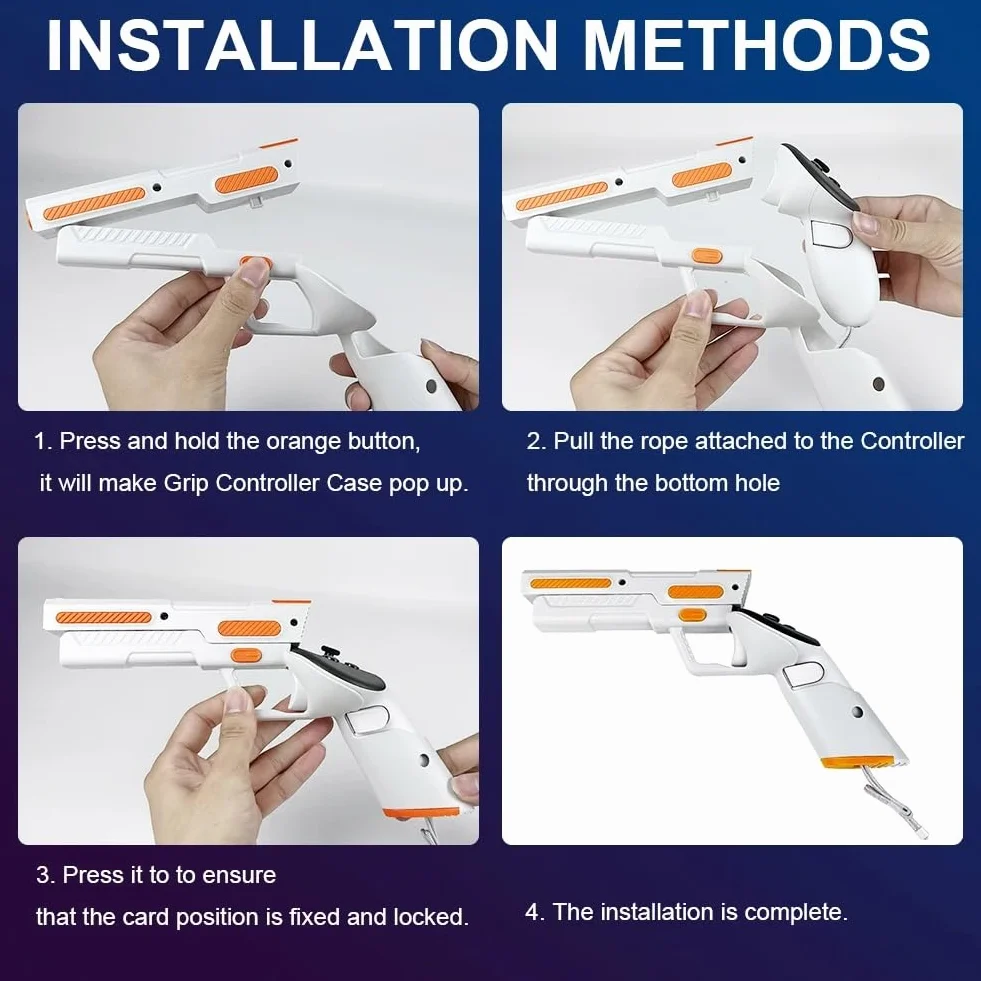 INSTALLATION METHODS

1. Press and hold the orange button, it will make Grip Controller Case pop up.

2. Pull the rope attached to the Controller through the bottom hole

3. Press it to to ensure that the card position is fixed and locked.

4. The installation is complete.