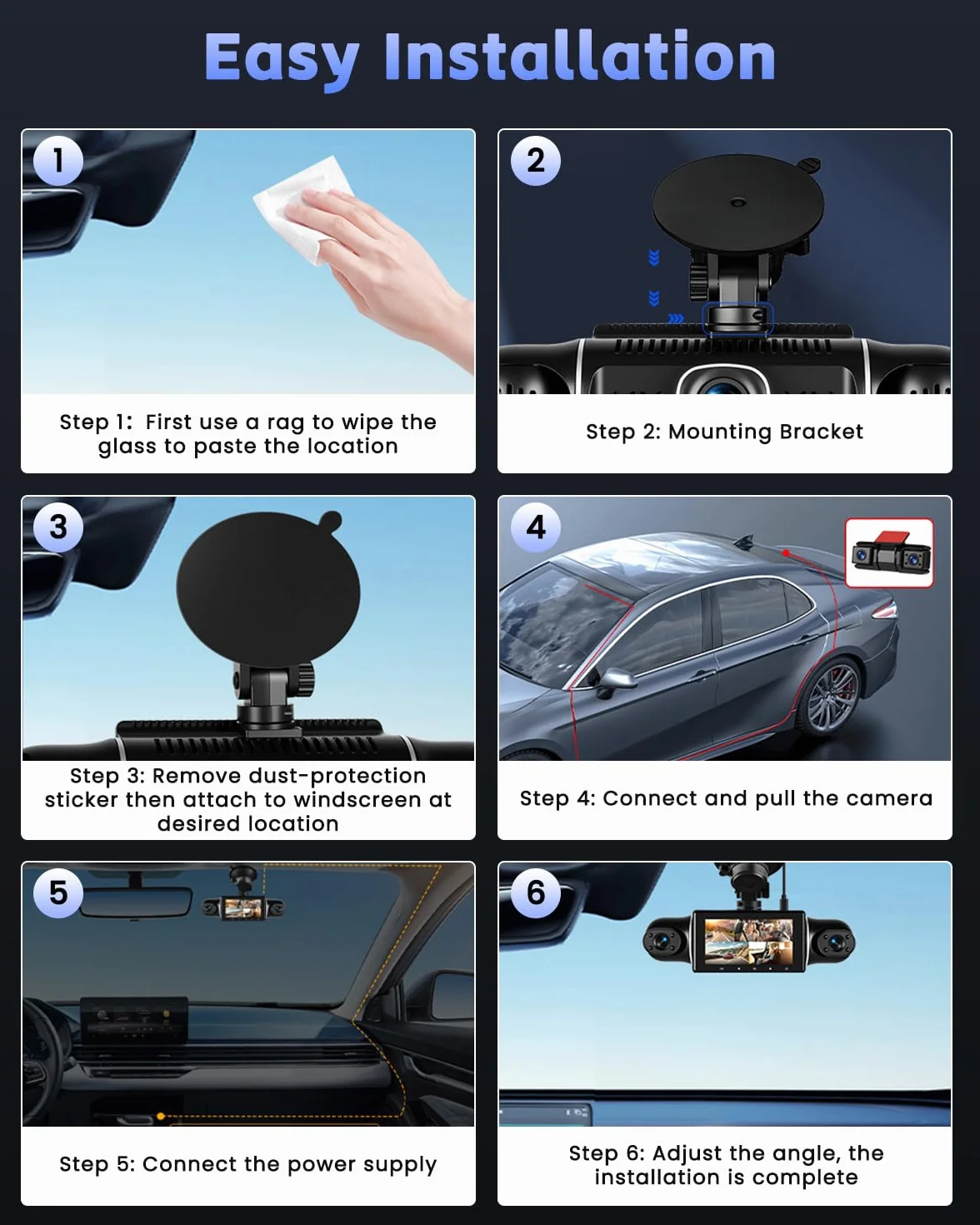 Easy Installation

1

Step 1: First use a rag to wipe the glass to paste the location

2

Step 2: Mounting Bracket

3

Step 3: Remove dust-protection sticker then attach to windscreen at desired location

4

Step 4: Connect and pull the camera

5

Step 5: Connect the power supply

6

Step 6: Adjust the angle, the installation is complete