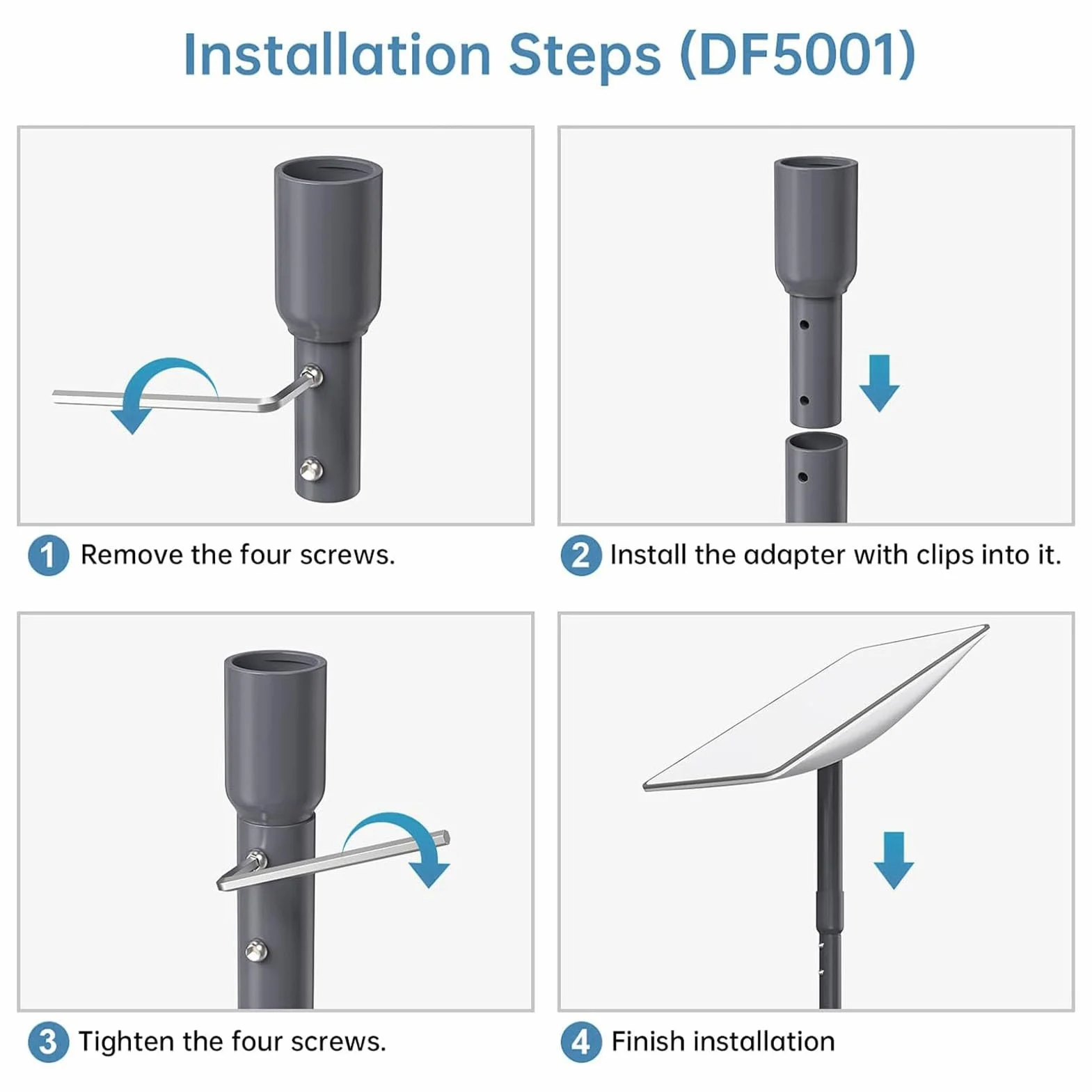 Installation Steps (DF5001)

1 Remove the four screws.

2 Install the adapter with clips into it.

3 Tighten the four screws.

4 Finish installation