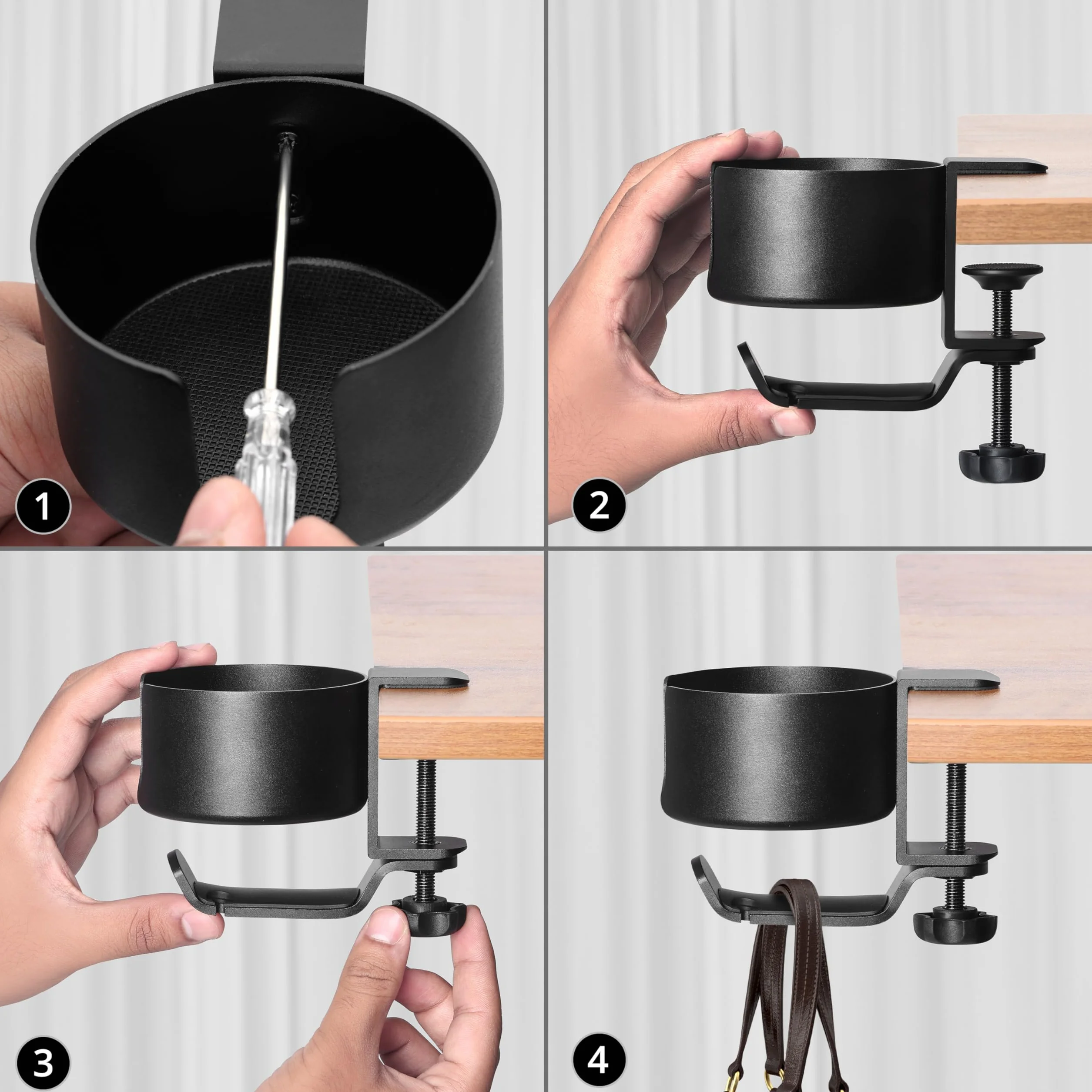 1

2

3

4