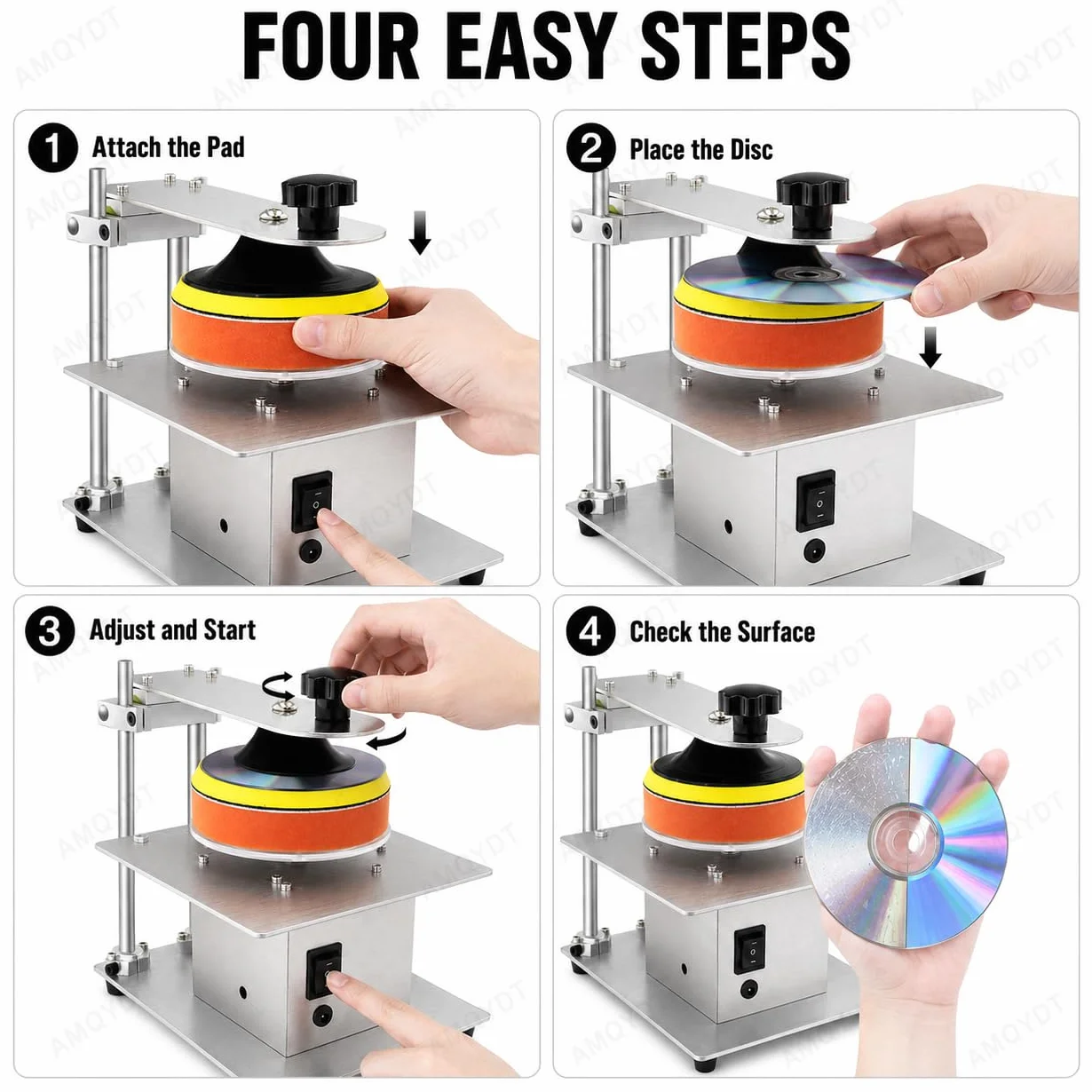 FOUR EASY STEPS

1 Attach the Pad

2 Place the Disc

3 Adjust and Start

4 Check the Surface

AMQYDT