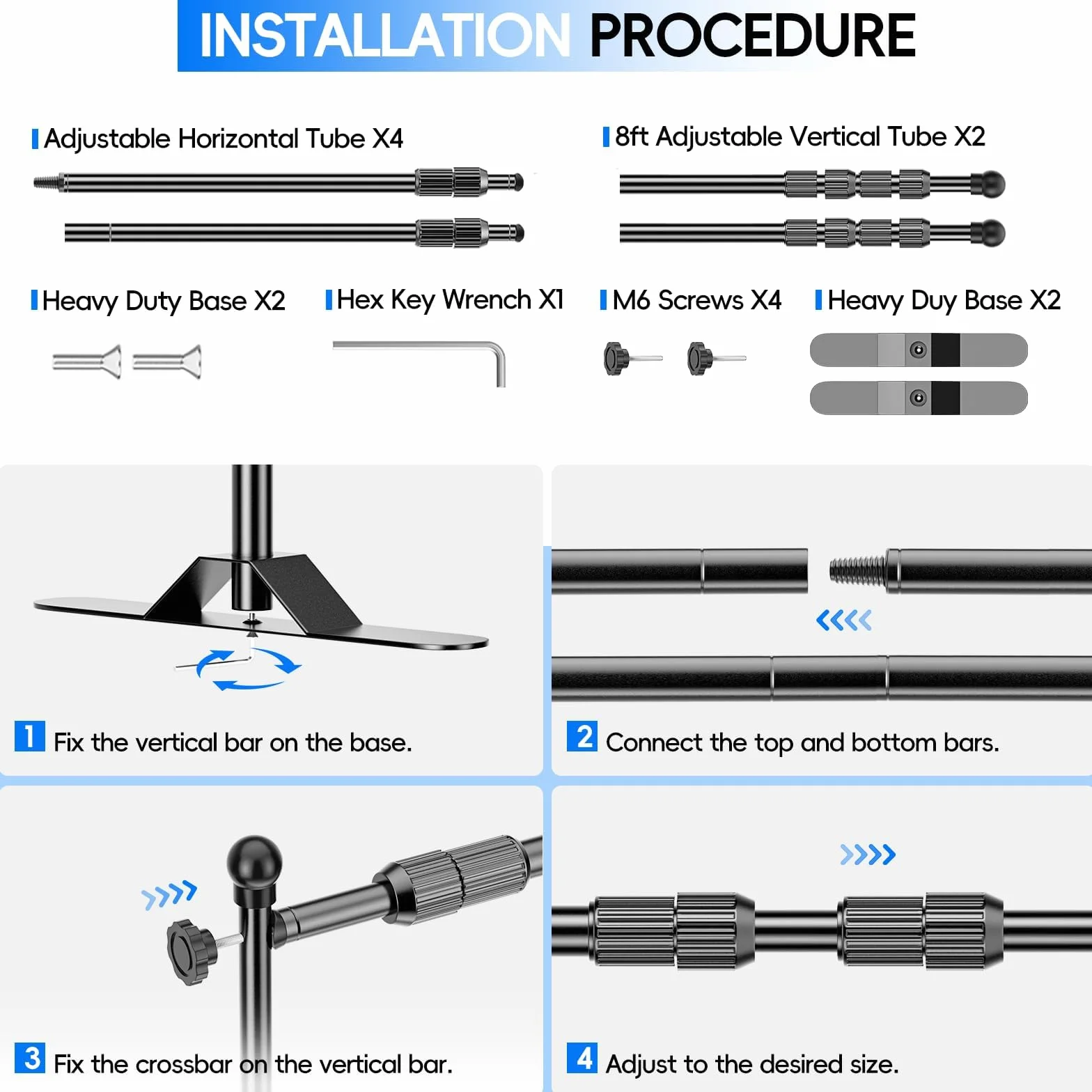 INSTALLATION PROCEDURE

Adjustable Horizontal Tube X4

8ft Adjustable Vertical Tube X2

Heavy Duty Base X2

Hex Key Wrench X1

M6 Screws X4

Heavy Duy Base X2

1 Fix the vertical bar on the base.

2 Connect the top and bottom bars.

3 Fix the crossbar on the vertical bar.

4 Adjust to the desired size.