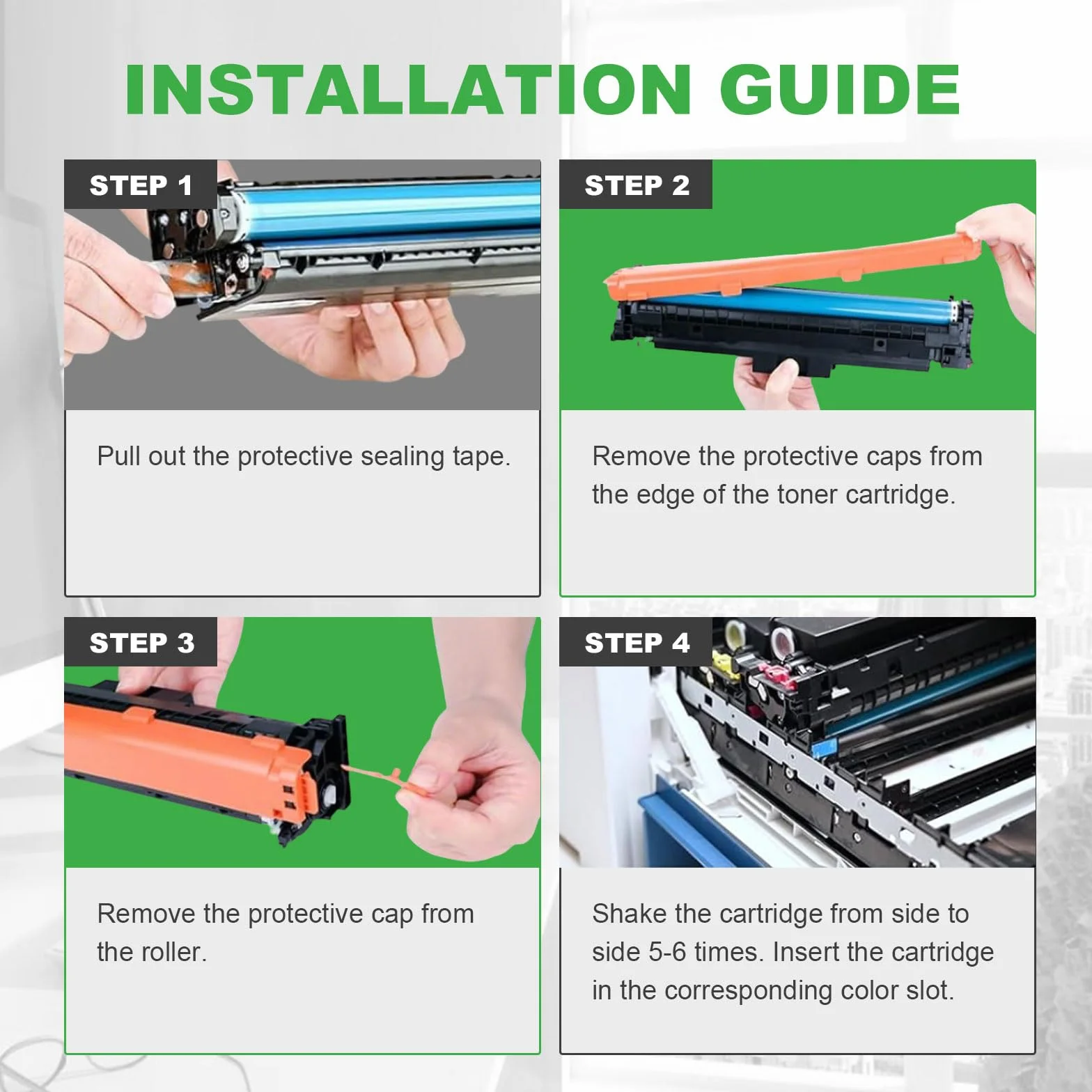 INSTALLATION GUIDE

STEP 1

Pull out the protective sealing tape.

STEP 2

Remove the protective caps from the edge of the toner cartridge.

STEP 3

Remove the protective cap from the roller.

STEP 4

Shake the cartridge from side to side 5-6 times. Insert the cartridge in the corresponding color slot.