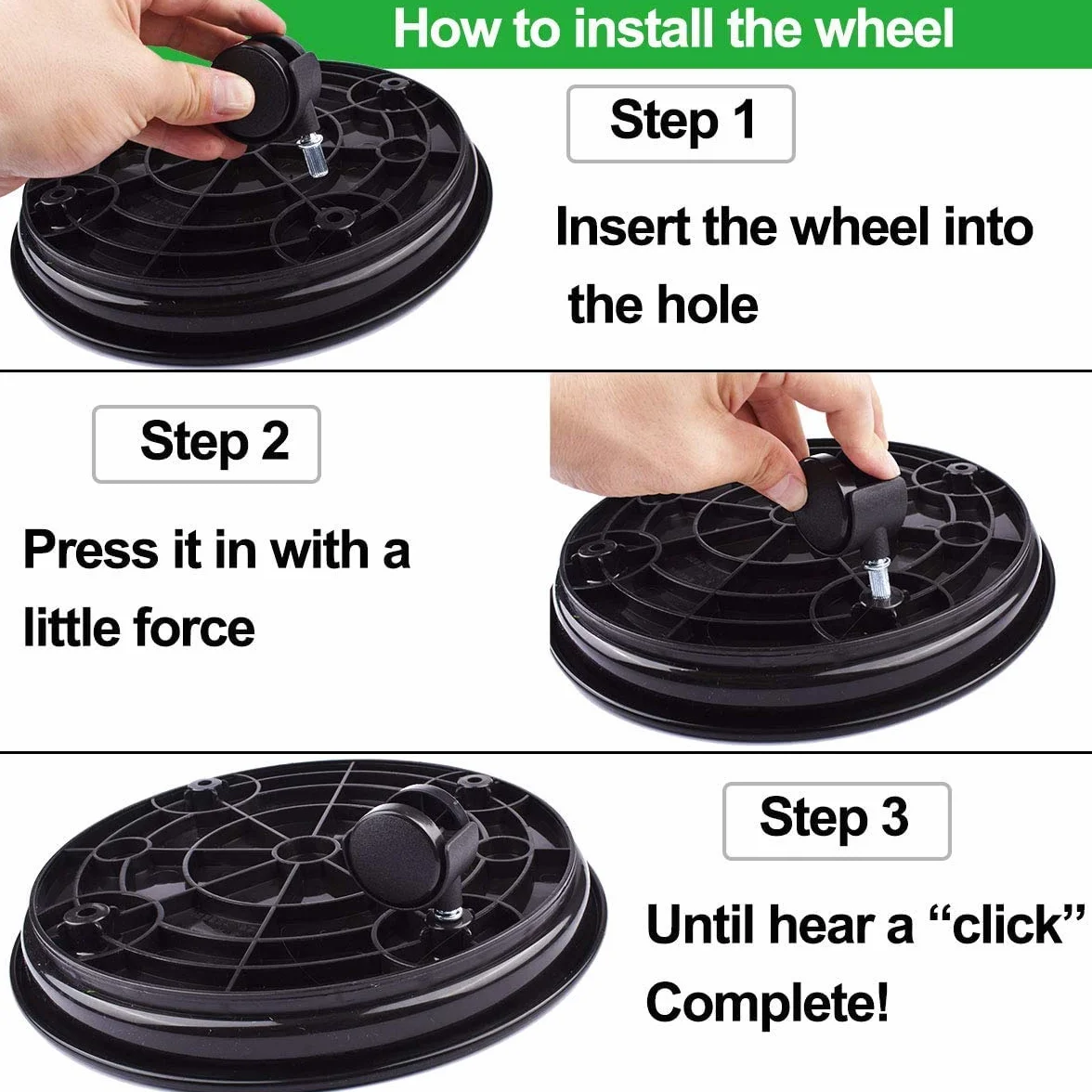 How to install the wheel

Step 1

Insert the wheel into the hole

Step 2

Press it in with a little force

Step 3

Until hear a “click”
Complete!