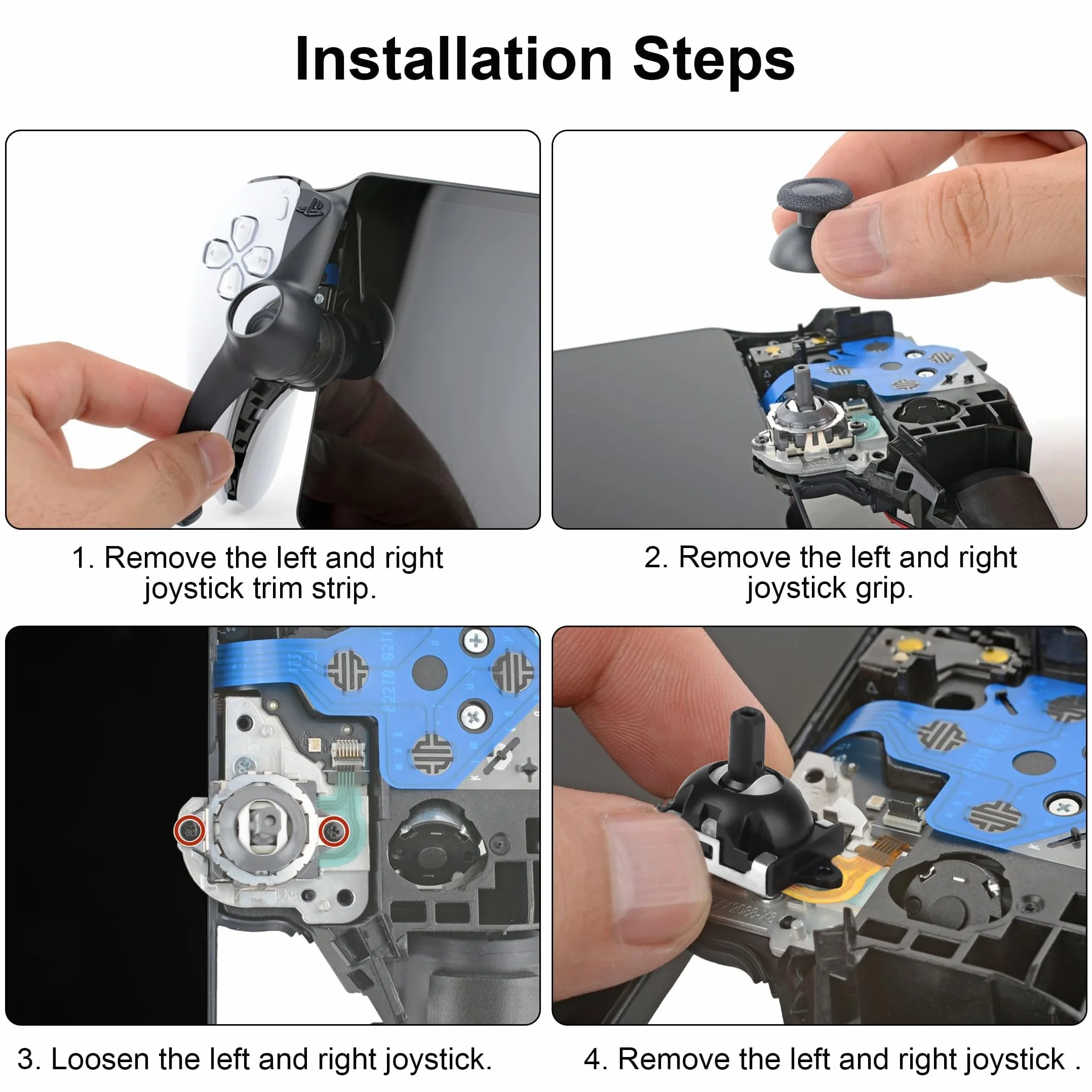 Installation Steps

1. Remove the left and right joystick trim strip.

2. Remove the left and right joystick grip.

3. Loosen the left and right joystick.

4. Remove the left and right joystick .