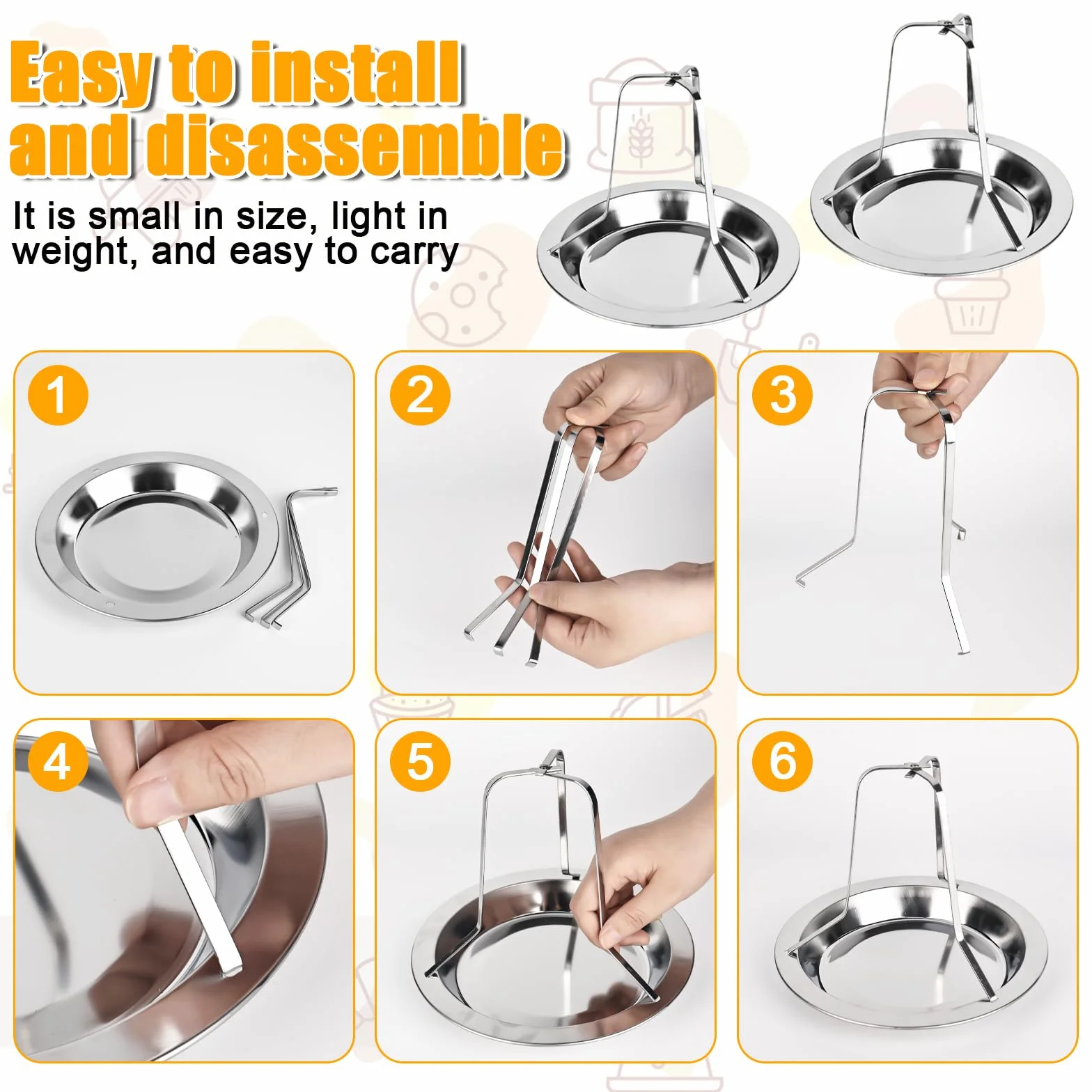 Easy to install and disassemble

It is small in size, light in weight, and easy to carry

1

2

3

4

5

6