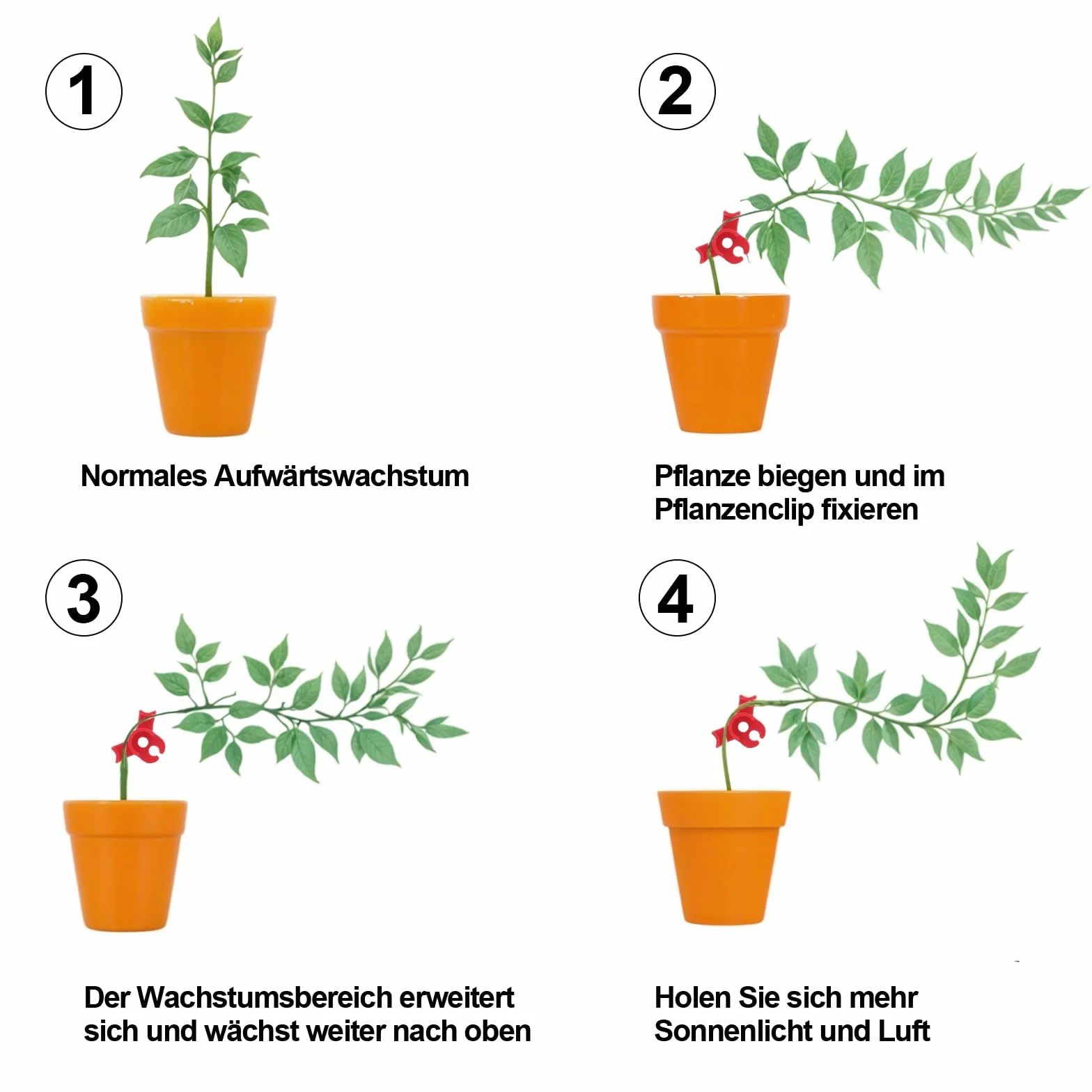 1

Normales Aufwärtswachstum

2

Pflanze biegen und im Pflanzenclip fixieren

3

Der Wachstumsbereich erweitert sich und wächst weiter nach oben

4

Holen Sie sich mehr Sonnenlicht und Luft