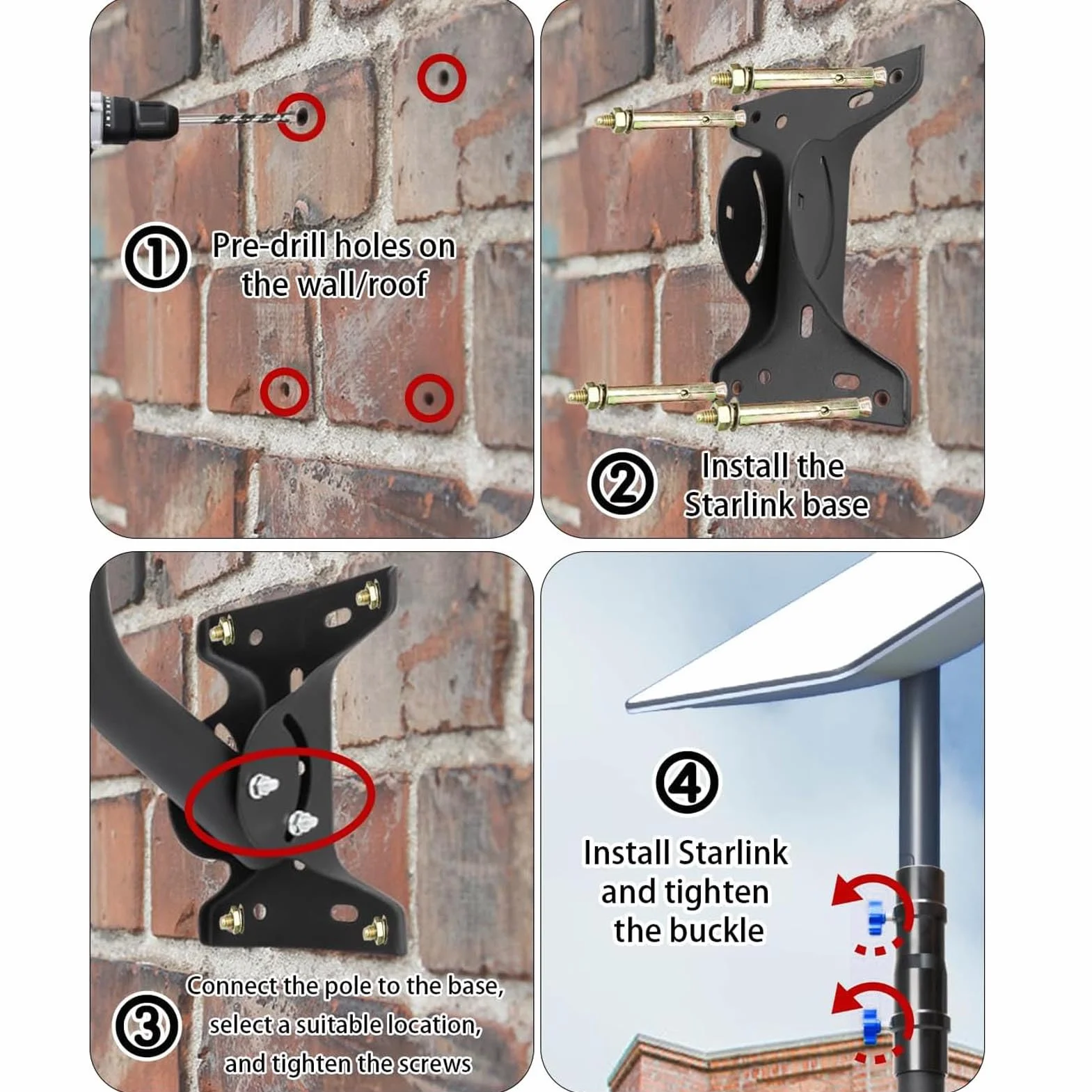 ① Pre-drill holes on the wall/roof

② Install the Starlink base

③ Connect the pole to the base, select a suitable location, and tighten the screws

④ Install Starlink and tighten the buckle