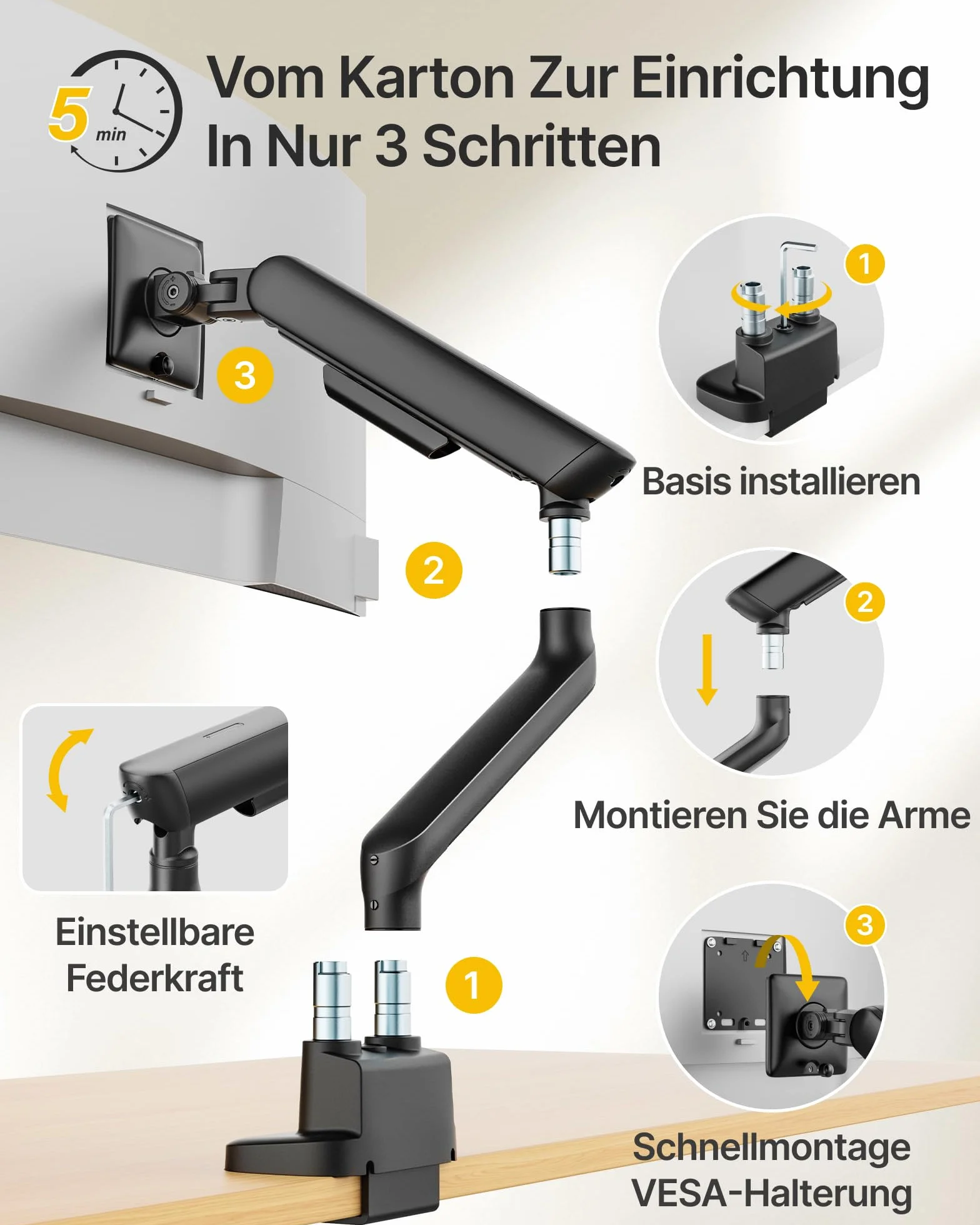 5 min

Vom Karton Zur Einrichtung In Nur 3 Schritten

3

1

Basis installieren

2

2

Montieren Sie die Arme

Einstellbare Federkraft

1

3

Schnellmontage VESA-Halterung