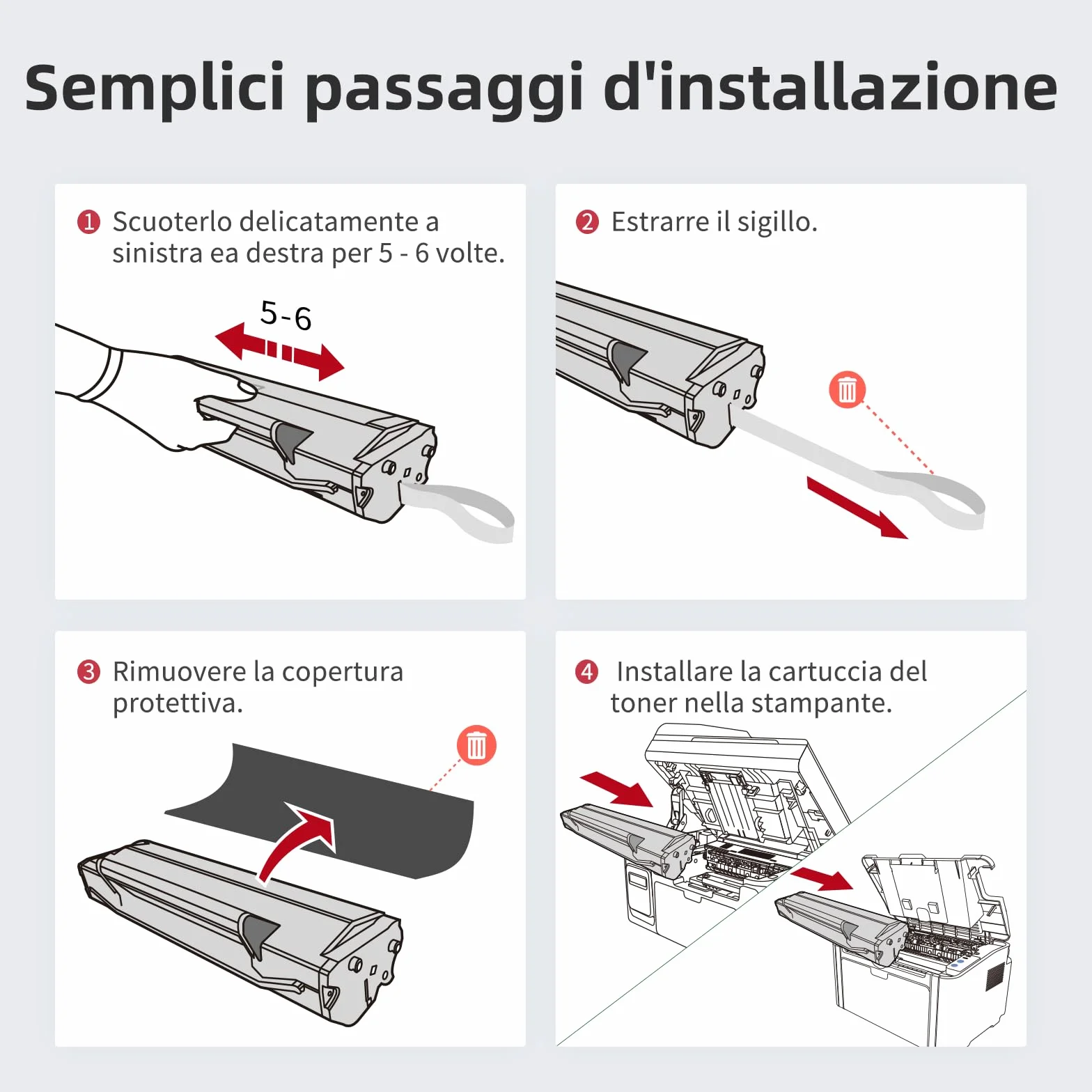 Semplici passaggi d'installazione

1 Scuoterlo delicatamente a sinistra ea destra per 5 - 6 volte.

5-6

2 Estrarre il sigillo.

3 Rimuovere la copertura protettiva.

4 Installare la cartuccia del toner nella stampante.