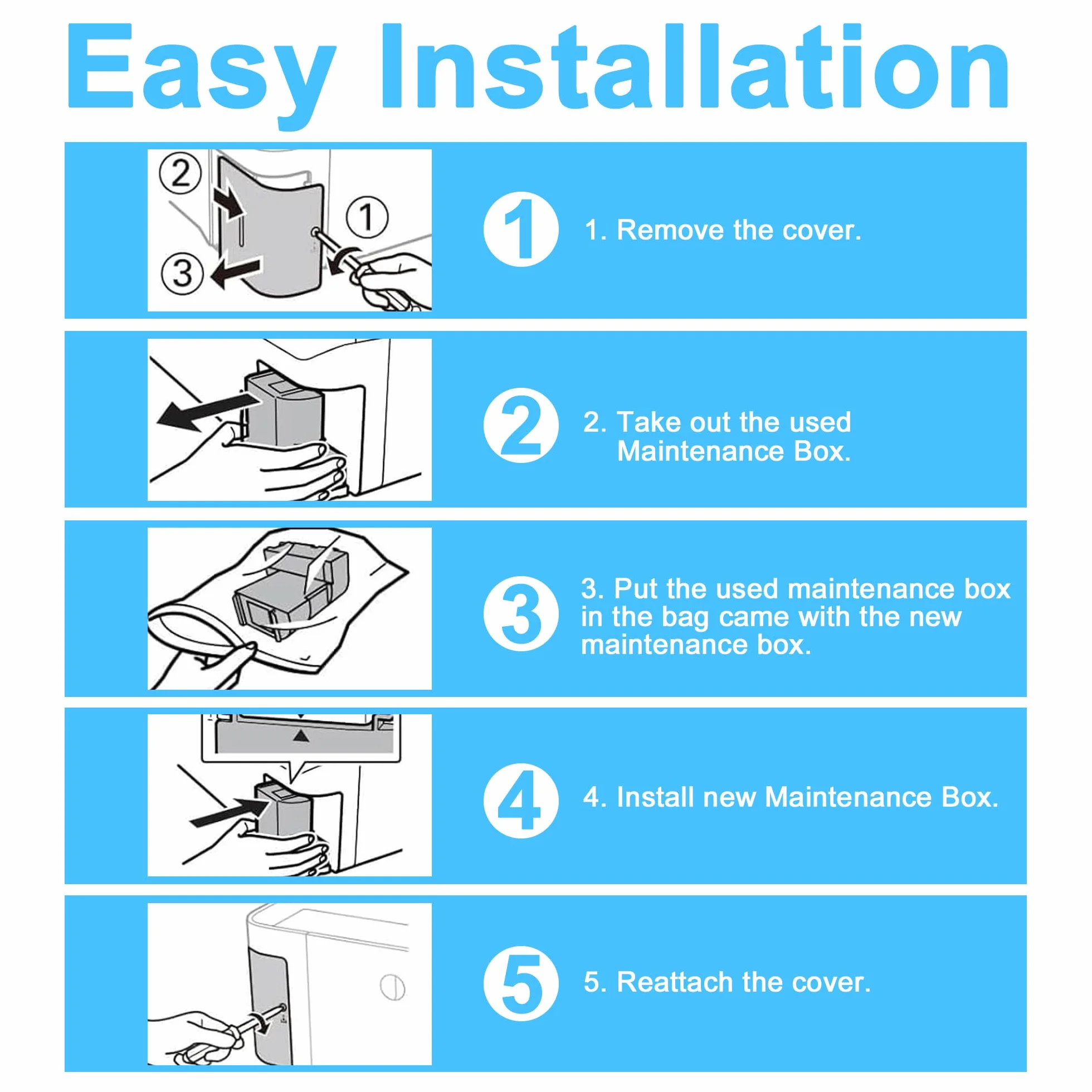 Easy Installation

2

1

3

1

1. Remove the cover.

2

2. Take out the used Maintenance Box.

3

3. Put the used maintenance box in the bag came with the new maintenance box.

4

4. Install new Maintenance Box.

5

5. Reattach the cover.