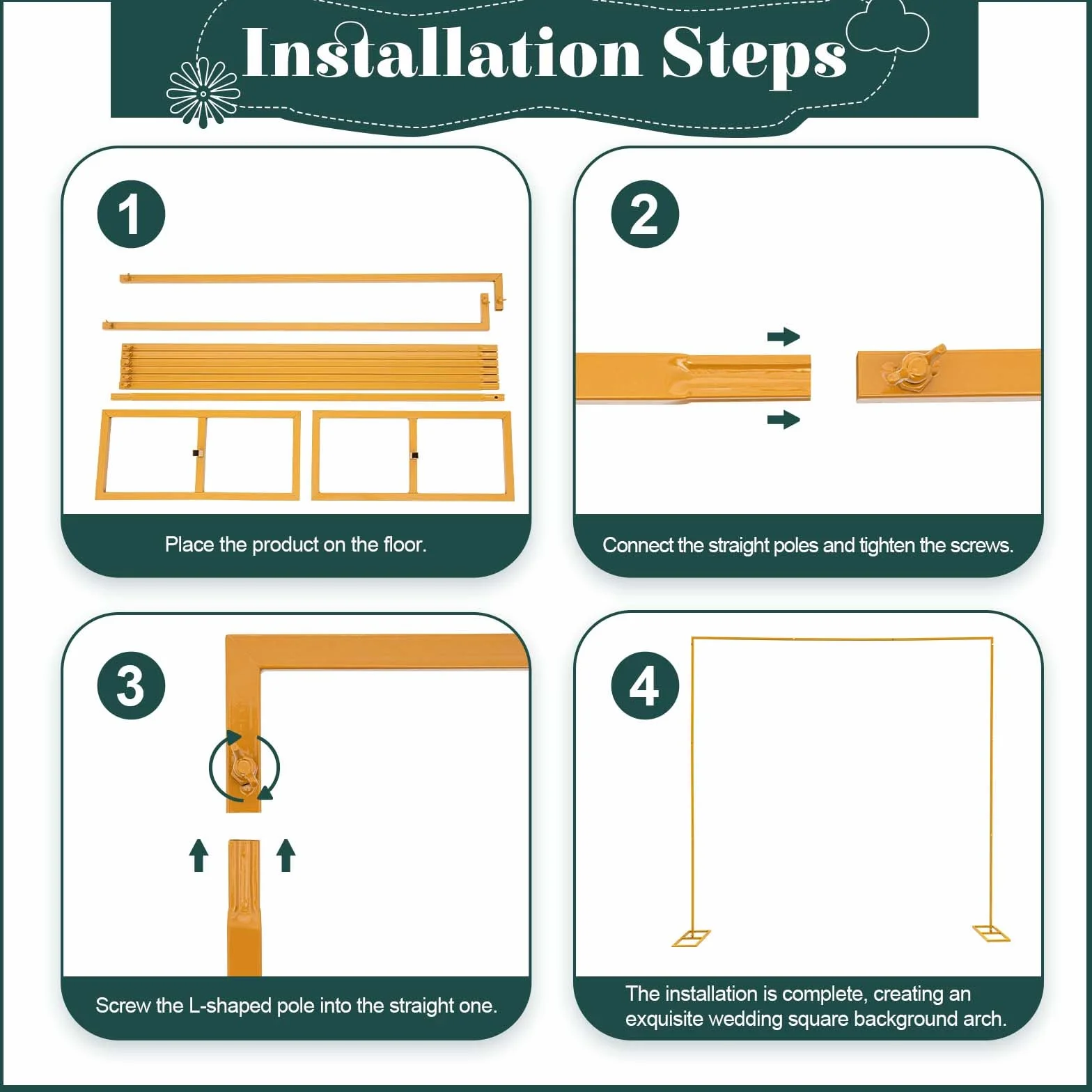 Installation Steps

1

Place the product on the floor.

2

Connect the straight poles and tighten the screws.

3

Screw the L-shaped pole into the straight one.

4

The installation is complete, creating an exquisite wedding square background arch.