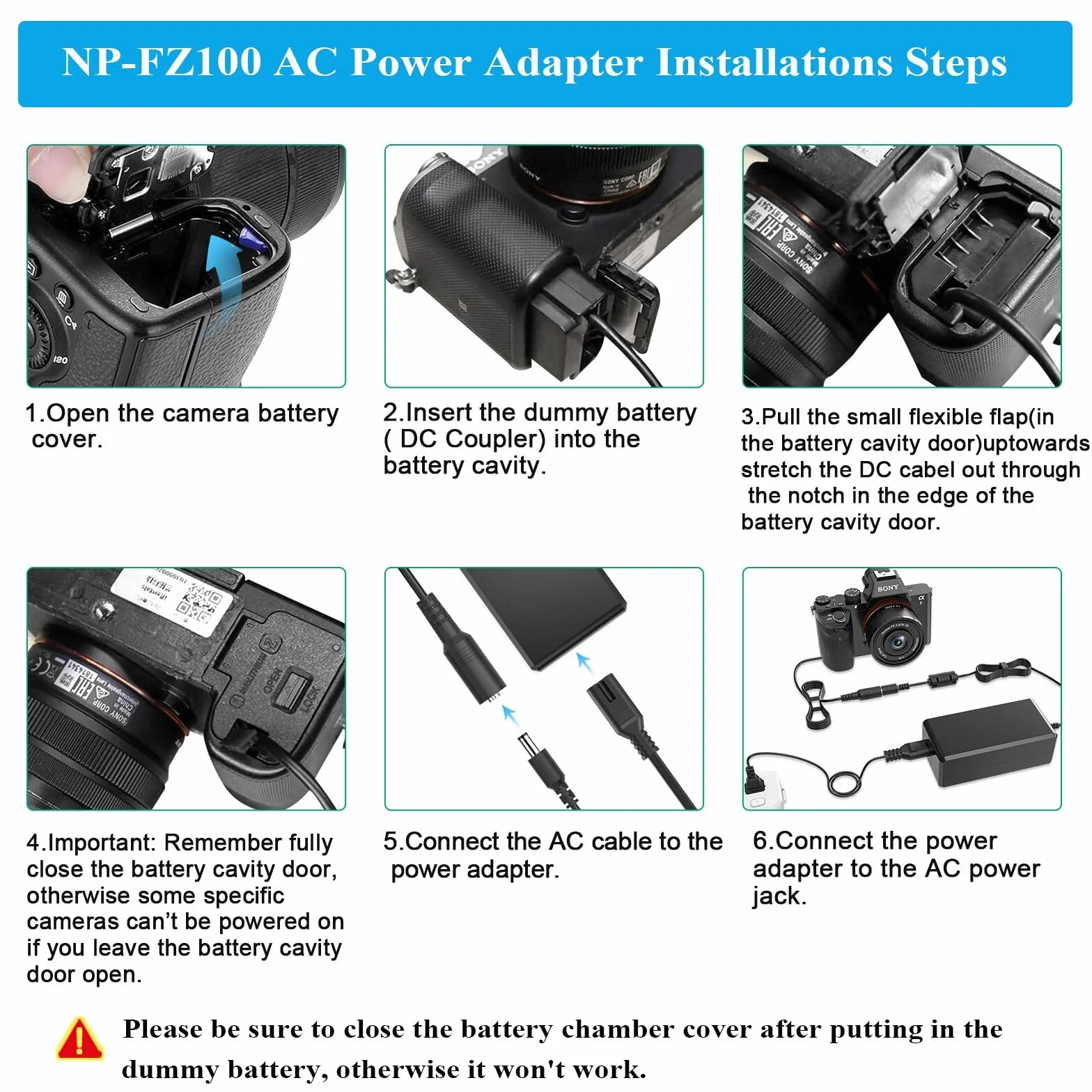 NP-FZ100 AC Power Adapter Installations Steps

1.Open the camera battery cover.

2.Insert the dummy battery ( DC Coupler) into the battery cavity.

3.Pull the small flexible flap(in the battery cavity door)uptowards stretch the DC cabel out through the notch in the edge of the battery cavity door.

4.Important: Remember fully close the battery cavity door, otherwise some specific cameras can't be powered on if you leave the battery cavity door open.

5.Connect the AC cable to the power adapter.

6.Connect the power adapter to the AC power jack.

Please be sure to close the battery chamber cover after putting in the dummy battery, otherwise it won't work.