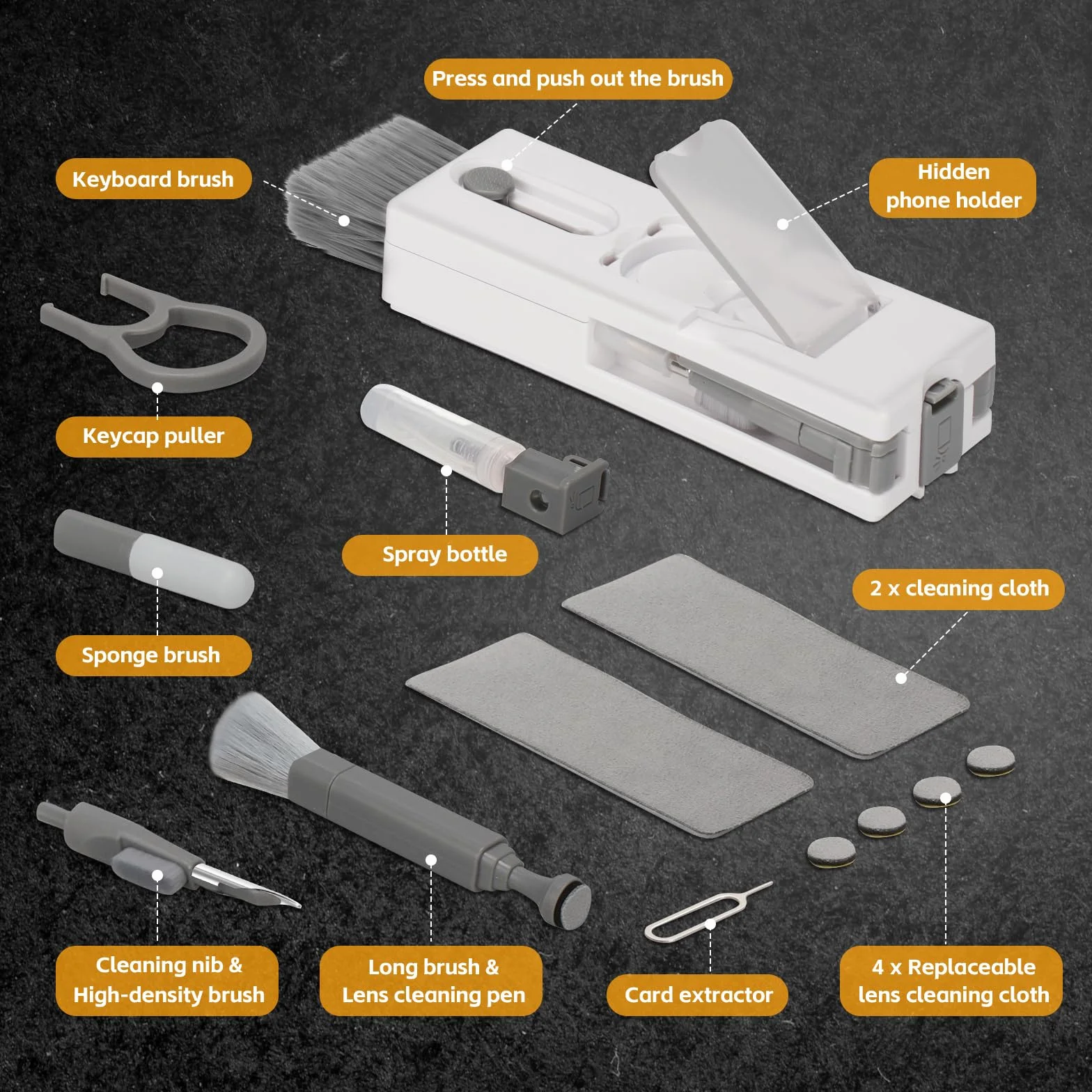 Press and push out the brush

Keyboard brush

Hidden phone holder

Keycap puller

Spray bottle

Sponge brush

2 x cleaning cloth

Cleaning nib & High-density brush

Long brush & Lens cleaning pen

Card extractor

4 x Replaceable lens cleaning cloth