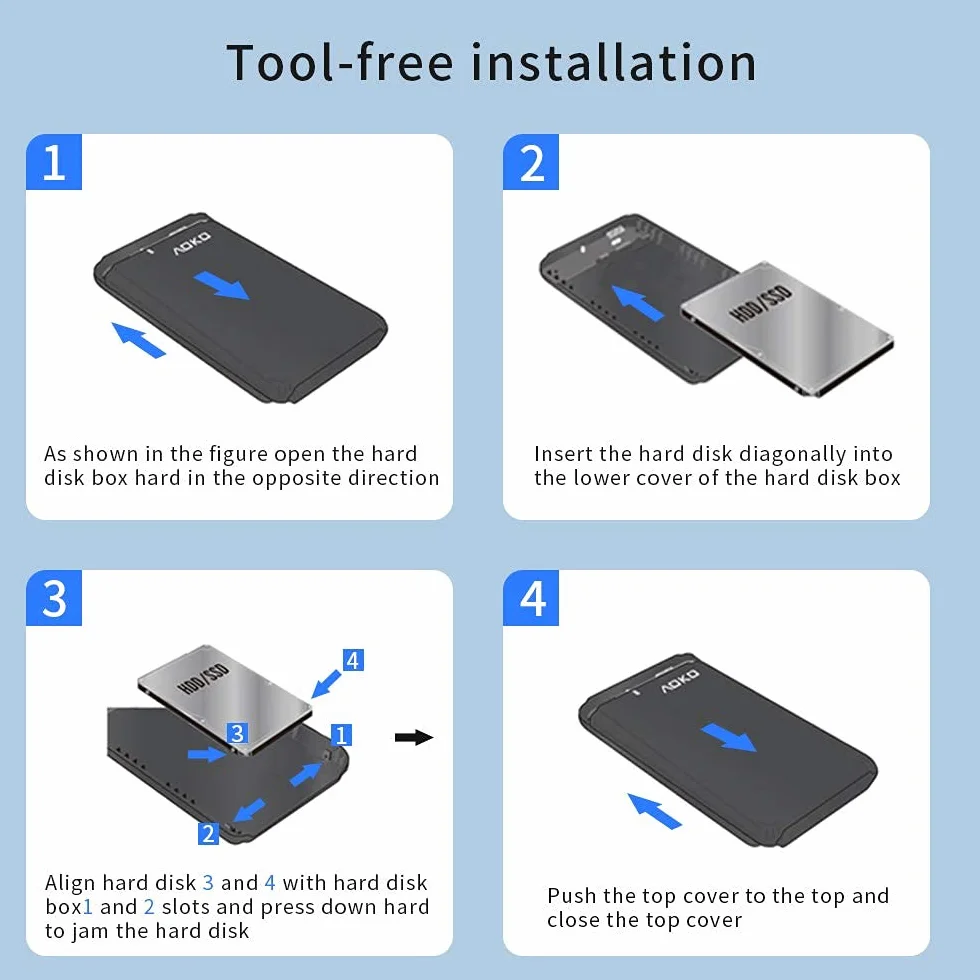 Tool-free installation

1

AOKO

As shown in the figure open the hard disk box hard in the opposite direction

2

HDD/SSD

Insert the hard disk diagonally into the lower cover of the hard disk box

3

HDD/SSD

4

3

1

2

Align hard disk 3 and 4 with hard disk box1 and 2 slots and press down hard to jam the hard disk

4

AOKO

Push the top cover to the top and close the top cover