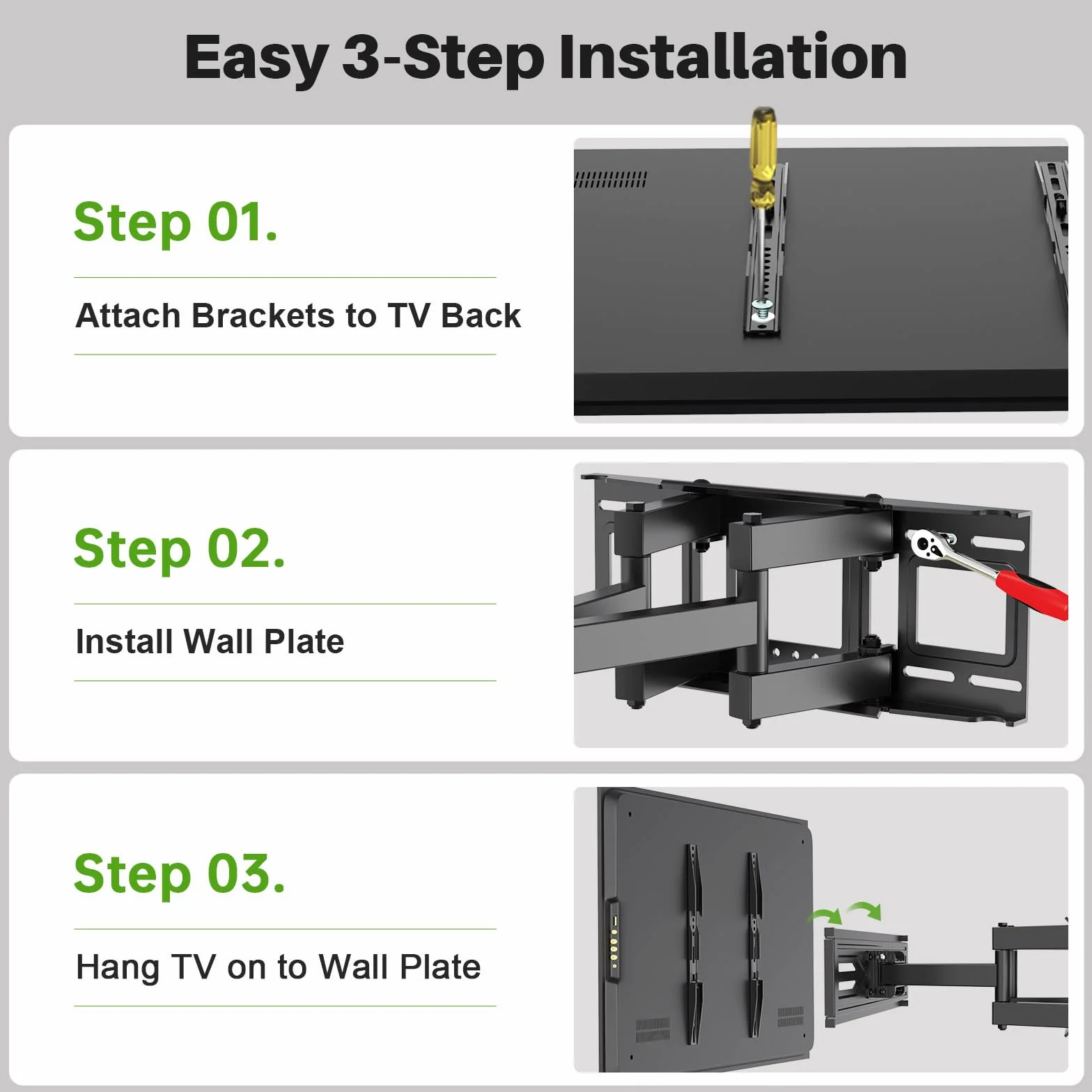 Easy 3-Step Installation

Step 01.

Attach Brackets to TV Back

Step 02.

Install Wall Plate

Step 03.

Hang TV on to Wall Plate