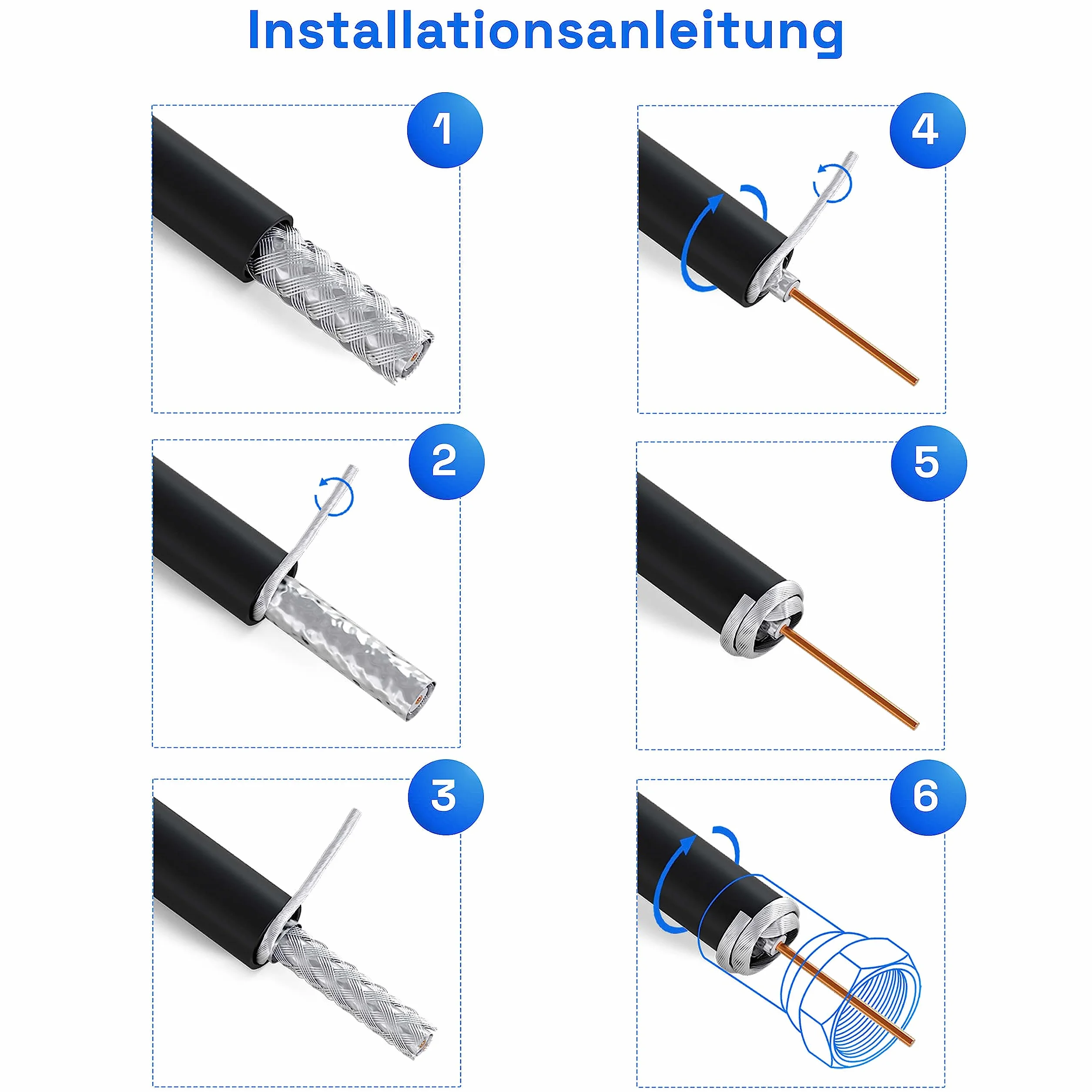 Installationsanleitung

1

2

3

4

5

6