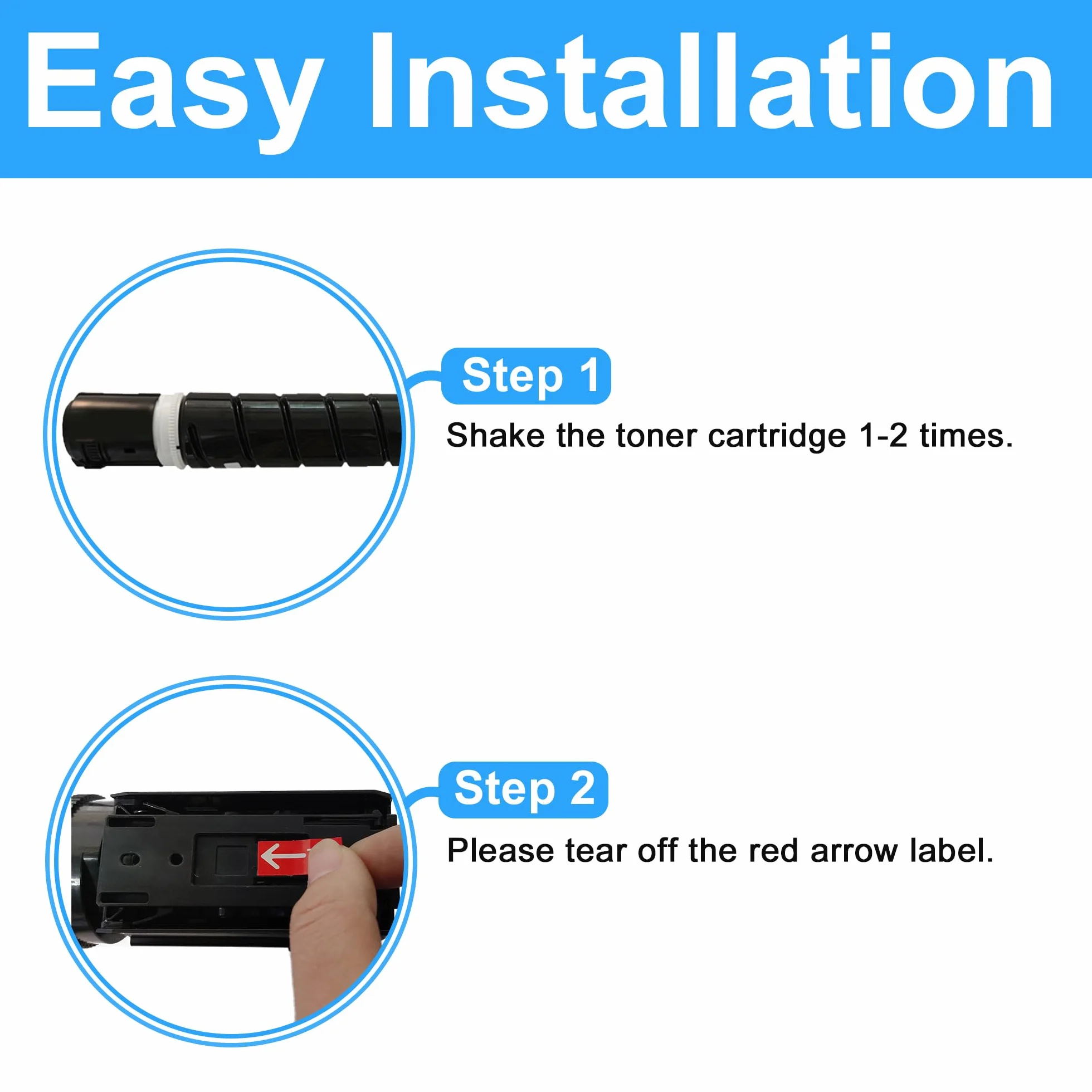 Easy Installation

Step 1

Shake the toner cartridge 1-2 times.

Step 2

Please tear off the red arrow label.