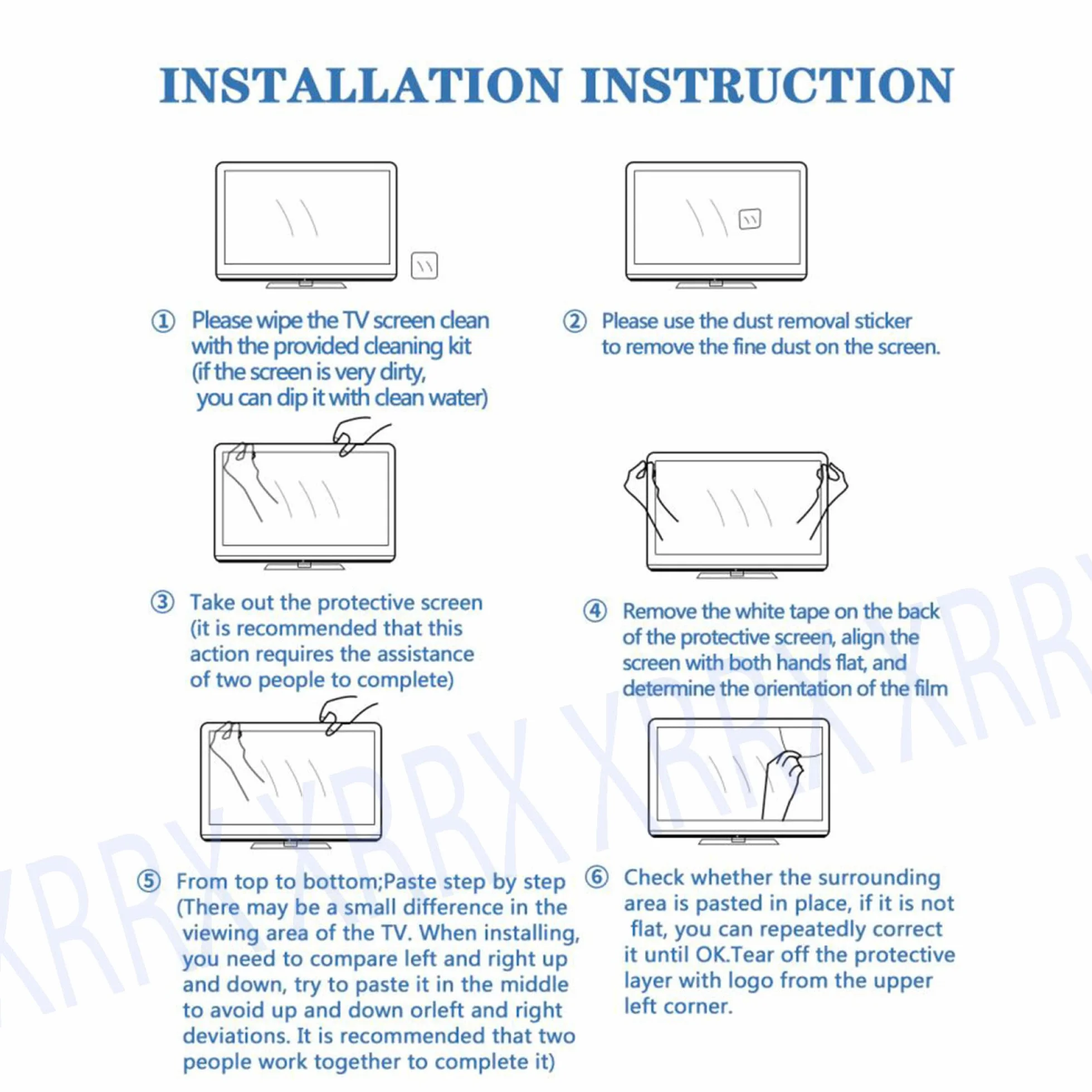 INSTALLATION INSTRUCTION

① Please wipe the TV screen clean with the provided cleaning kit (if the screen is very dirty, you can dip it with clean water)

② Please use the dust removal sticker to remove the fine dust on the screen.

③ Take out the protective screen (it is recommended that this action requires the assistance of two people to complete)

④ Remove the white tape on the back of the protective screen, align the screen with both hands flat, and determine the orientation of the film

⑤ From top to bottom;Paste step by step (There may be a small difference in the viewing area of the TV. When installing, you need to compare left and right up and down, try to paste it in the middle to avoid up and down orleft and right deviations. It is recommended that two people work together to complete it)

⑥ Check whether the surrounding area is pasted in place, if it is not flat, you can repeatedly correct it until OK.Tear off the protective layer with logo from the upper left corner.

XRRX XRRX XRRX XRRX