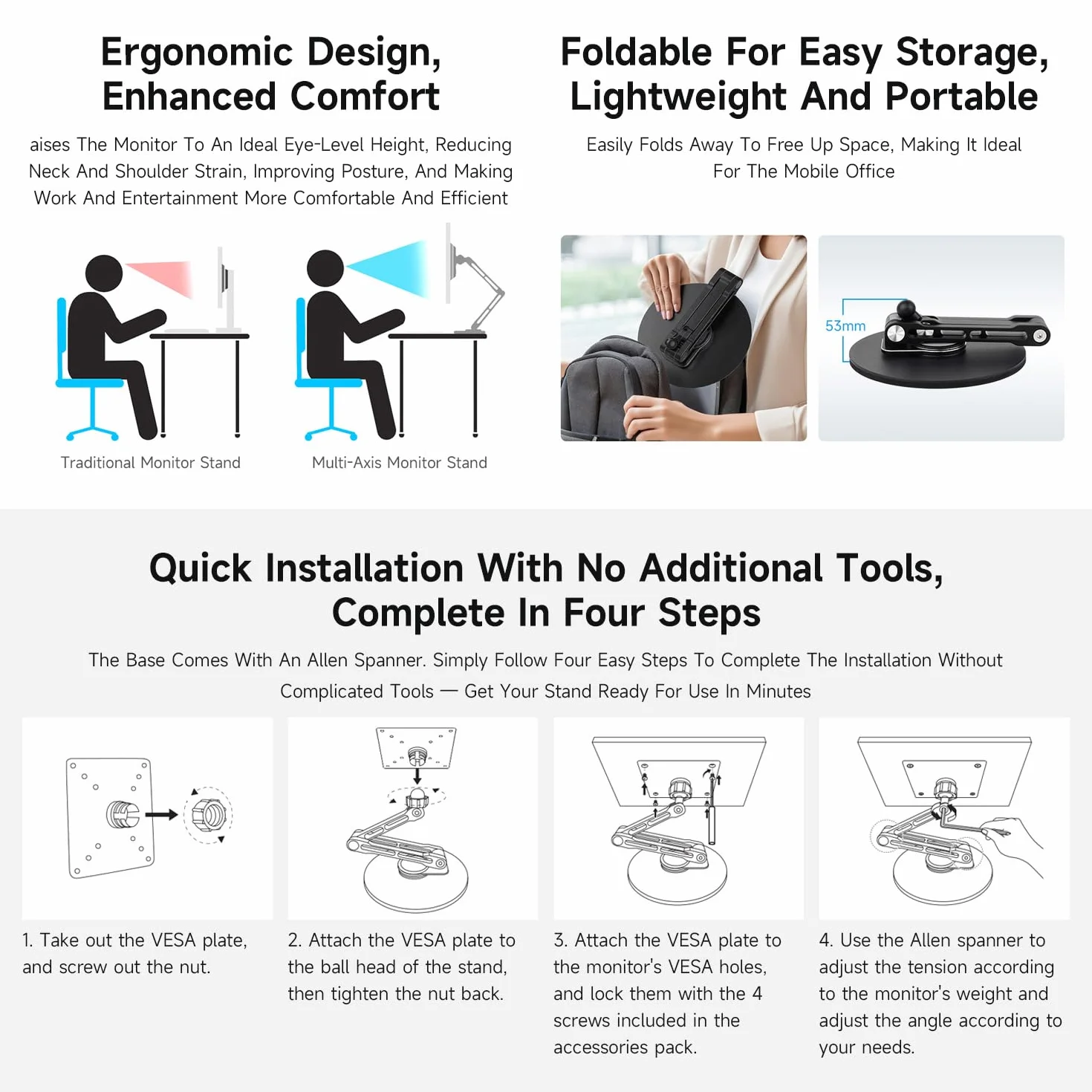 Ergonomic Design, Enhanced Comfort

aises The Monitor To An Ideal Eye-Level Height, Reducing Neck And Shoulder Strain, Improving Posture, And Making Work And Entertainment More Comfortable And Efficient

Traditional Monitor Stand

Multi-Axis Monitor Stand

Foldable For Easy Storage, Lightweight And Portable

Easily Folds Away To Free Up Space, Making It Ideal For The Mobile Office

53mm

Quick Installation With No Additional Tools, Complete In Four Steps

The Base Comes With An Allen Spanner. Simply Follow Four Easy Steps To Complete The Installation Without Complicated Tools — Get Your Stand Ready For Use In Minutes

1. Take out the VESA plate, and screw out the nut.

2. Attach the VESA plate to the ball head of the stand, then tighten the nut back.

3. Attach the VESA plate to the monitor's VESA holes, and lock them with the 4 screws included in the accessories pack.

4. Use the Allen spanner to adjust the tension according to the monitor's weight and adjust the angle according to your needs.