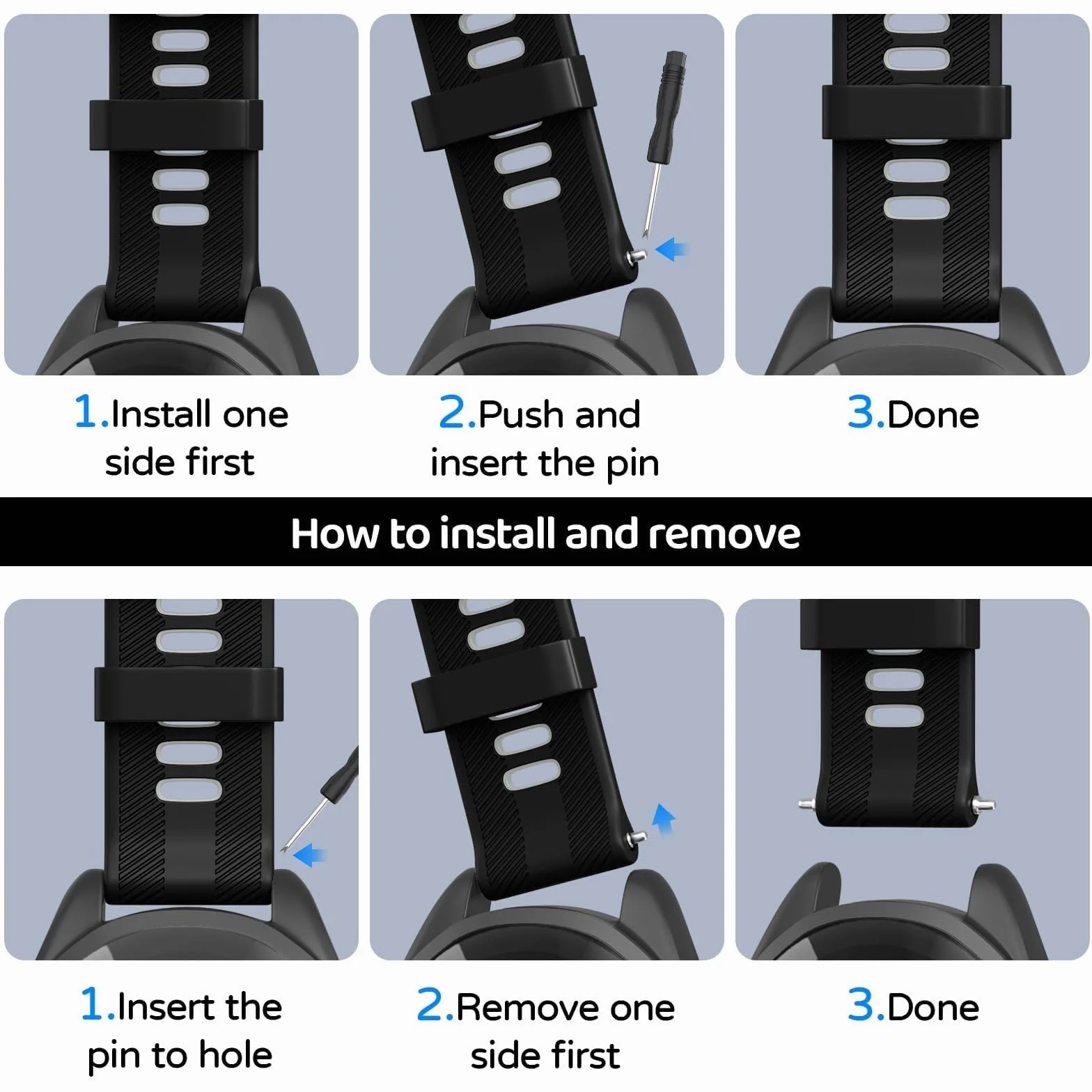 1.Install one side first

2.Push and insert the pin

3.Done

How to install and remove

1.Insert the pin to hole

2.Remove one side first

3.Done